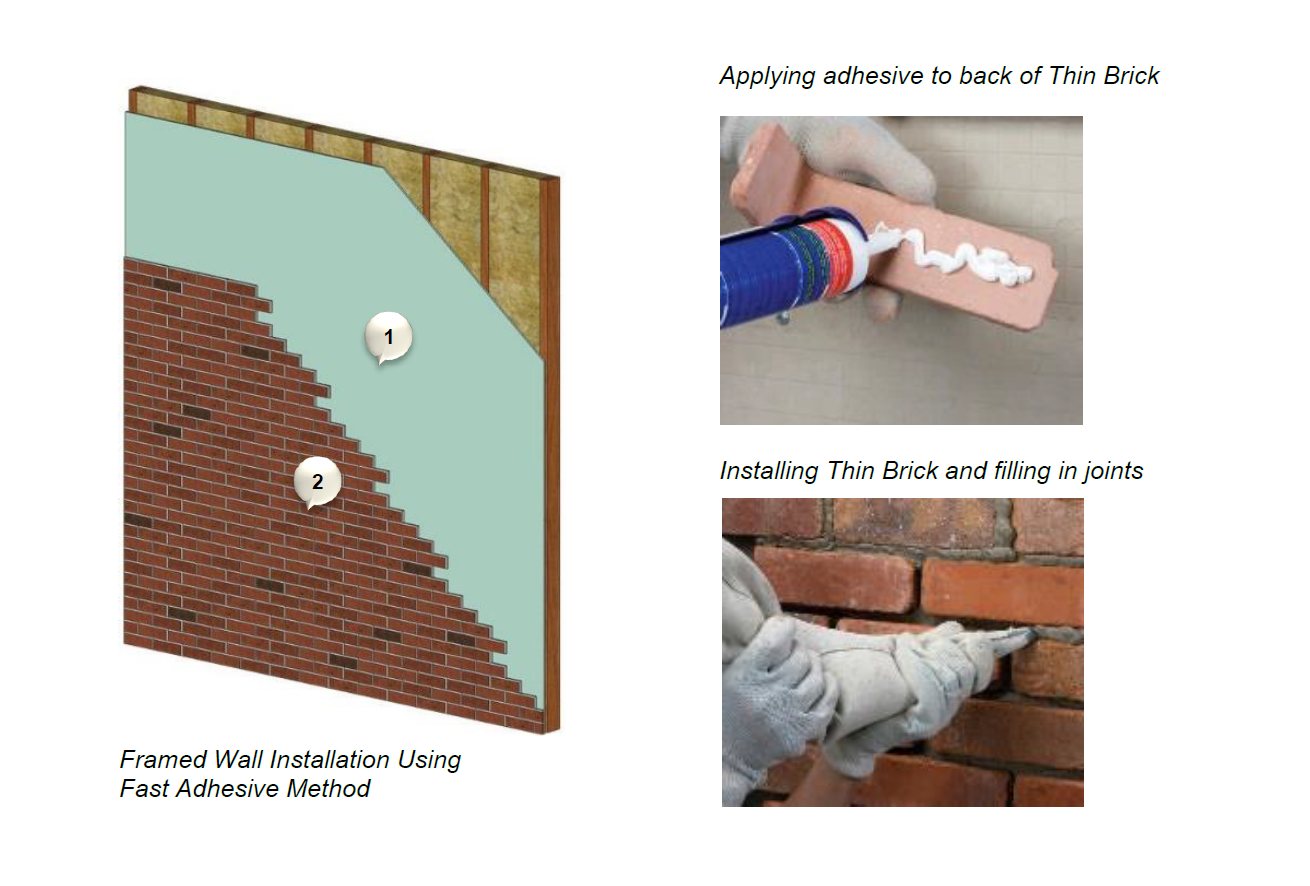 1

2

Framed Wall Installation Using Fast Adhesive Method

Applying adhesive to back of Thin Brick

Installing Thin Brick and filling in joints