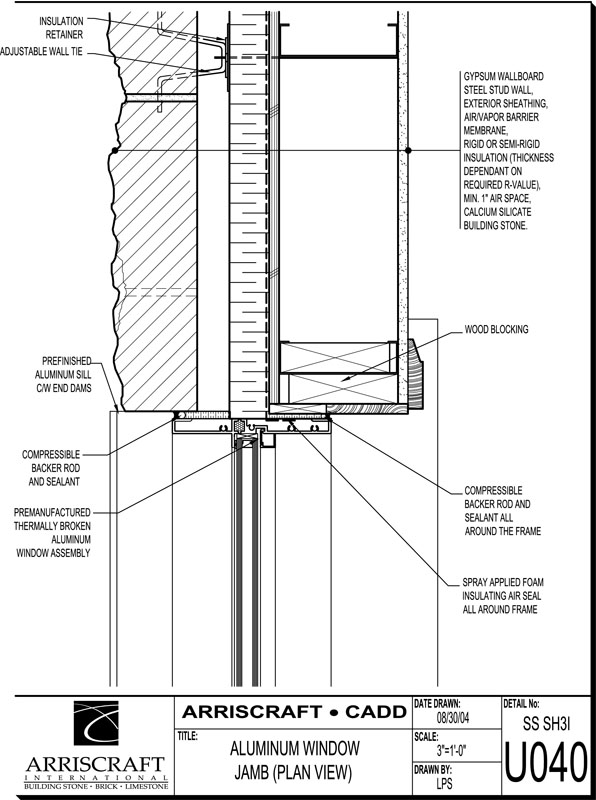 INSULATION RETAINER

ADJUSTABLE WALL TIE

GYPSUM WALLBOARD STEEL STUD WALL, EXTERIOR SHEATHING, AIR/VAPOR BARRIER MEMBRANE, RIGID OR SEMI-RIGID INSULATION (THICKNESS DEPENDANT ON REQUIRED R-VALUE), MIN. 1" AIR SPACE, CALCIUM SILICATE BUILDING STONE.

WOOD BLOCKING

PREFINISHED ALUMINUM SILL C/W END DAMS

COMPRESSIBLE BACKER ROD AND SEALANT

PREMANUFACTURED THERMALLY BROKEN ALUMINUM WINDOW ASSEMBLY

COMPRESSIBLE BACKER ROD AND SEALANT ALL AROUND THE FRAME

SPRAY APPLIED FOAM INSULATING AIR SEAL ALL AROUND FRAME

ARRISCRAFT INTERNATIONAL
BUILDING STONE · BRICK · LIMESTONE

ARRISCRAFT • CADD

TITLE:
ALUMINUM WINDOW JAMB (PLAN VIEW)

DATE DRAWN:
08/30/04

SCALE:
3"=1'-0"

DRAWN BY:
LPS

DETAIL No:
SS SH3I
U040