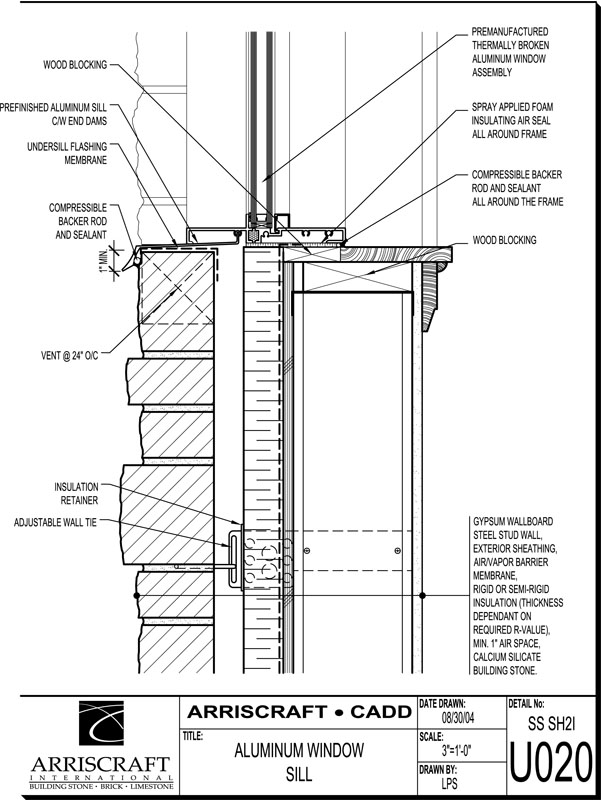 WOOD BLOCKING

PREFINISHED ALUMINUM SILL C/W END DAMS

UNDERSILL FLASHING MEMBRANE

COMPRESSIBLE BACKER ROD AND SEALANT

1" MIN.

VENT @ 24" O/C

INSULATION RETAINER

ADJUSTABLE WALL TIE

PREMANUFACTURED THERMALLY BROKEN ALUMINUM WINDOW ASSEMBLY

SPRAY APPLIED FOAM INSULATING AIR SEAL ALL AROUND FRAME

COMPRESSIBLE BACKER ROD AND SEALANT ALL AROUND THE FRAME

WOOD BLOCKING

GYPSUM WALLBOARD STEEL STUD WALL, EXTERIOR SHEATHING, AIR/VAPOR BARRIER MEMBRANE, RIGID OR SEMI-RIGID INSULATION (THICKNESS DEPENDANT ON REQUIRED R-VALUE), MIN. 1" AIR SPACE, CALCIUM SILICATE BUILDING STONE.

ARRISCRAFT INTERNATIONAL
BUILDING STONE • BRICK • LIMESTONE

ARRISCRAFT • CADD

TITLE:
ALUMINUM WINDOW SILL

DATE DRAWN:
08/30/04

SCALE:
3"=1'-0"

DRAWN BY:
LPS

DETAIL No:
SS SH2I
U020