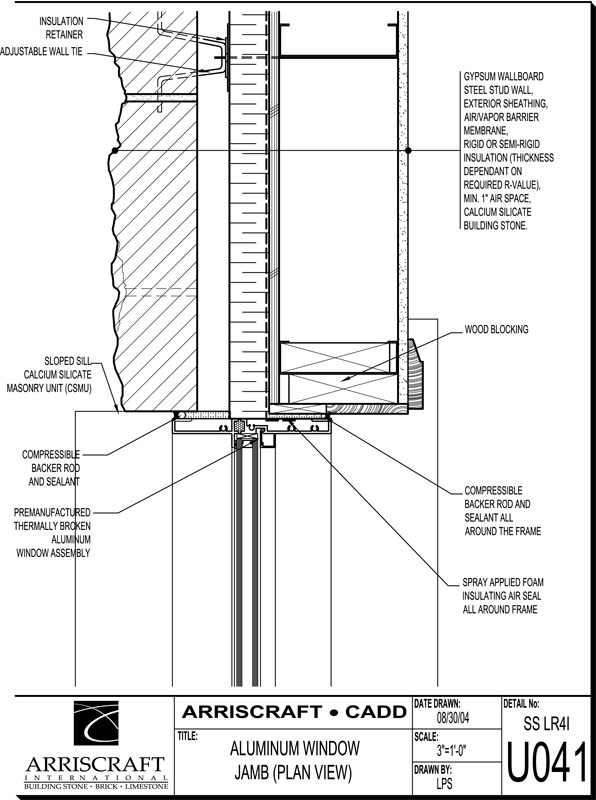 INSULATION RETAINER

ADJUSTABLE WALL TIE

GYPSUM WALLBOARD
STEEL STUD WALL,
EXTERIOR SHEATHING,
AIR/VAPOR BARRIER MEMBRANE,
RIGID OR SEMI-RIGID INSULATION (THICKNESS DEPENDANT ON REQUIRED R-VALUE),
MIN. 1" AIR SPACE,
CALCIUM SILICATE BUILDING STONE.

WOOD BLOCKING

SLOPED SILL
CALCIUM SILICATE MASONRY UNIT (CSMU)

COMPRESSIBLE BACKER ROD AND SEALANT

PREMANUFACTURED THERMALLY BROKEN ALUMINUM WINDOW ASSEMBLY

COMPRESSIBLE BACKER ROD AND SEALANT ALL AROUND THE FRAME

SPRAY APPLIED FOAM INSULATING AIR SEAL ALL AROUND FRAME

ARRISCRAFT INTERNATIONAL
BUILDING STONE · BRICK · LIMESTONE

ARRISCRAFT • CADD

TITLE:
ALUMINUM WINDOW JAMB (PLAN VIEW)

DATE DRAWN:
08/30/04

SCALE:
3"=1'-0"

DRAWN BY:
LPS

DETAIL No:
SS LR4I
U041