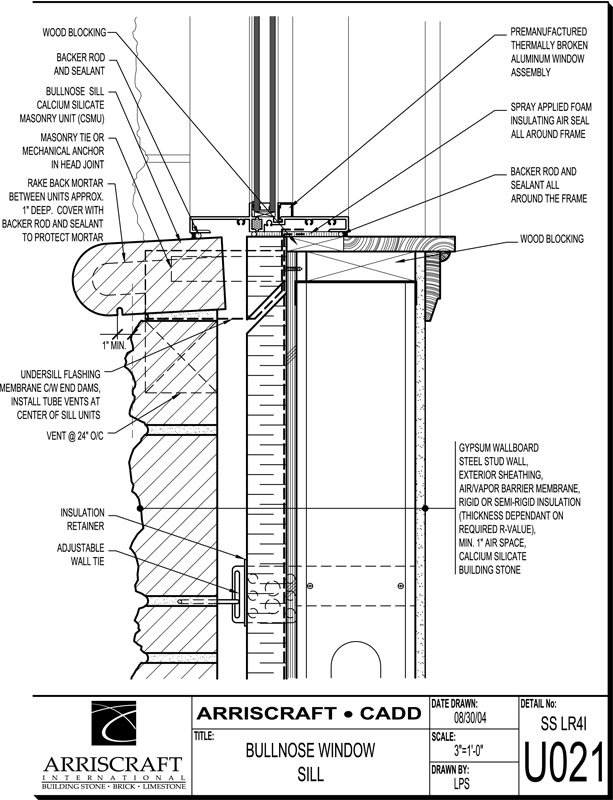 WOOD BLOCKING

BACKER ROD AND SEALANT

BULLNOSE SILL CALCIUM SILICATE MASONRY UNIT (CSMU)

MASONRY TIE OR MECHANICAL ANCHOR IN HEAD JOINT

RAKE BACK MORTAR BETWEEN UNITS APPROX. 1" DEEP. COVER WITH BACKER ROD AND SEALANT TO PROTECT MORTAR

1" MIN.

UNDERSILL FLASHING MEMBRANE C/W END DAMS, INSTALL TUBE VENTS AT CENTER OF SILL UNITS

VENT @ 24" O/C

INSULATION RETAINER

ADJUSTABLE WALL TIE

PREMANUFACTURED THERMALLY BROKEN ALUMINUM WINDOW ASSEMBLY

SPRAY APPLIED FOAM INSULATING AIR SEAL ALL AROUND FRAME

BACKER ROD AND SEALANT ALL AROUND THE FRAME

WOOD BLOCKING

GYPSUM WALLBOARD STEEL STUD WALL, EXTERIOR SHEATHING, AIR/VAPOR BARRIER MEMBRANE, RIGID OR SEMI-RIGID INSULATION (THICKNESS DEPENDANT ON REQUIRED R-VALUE), MIN. 1" AIR SPACE, CALCIUM SILICATE BUILDING STONE

ARRISCRAFT INTERNATIONAL BUILDING STONE · BRICK · LIMESTONE

ARRISCRAFT • CADD

TITLE: BULLNOSE WINDOW SILL

DATE DRAWN: 08/30/04

SCALE: 3"=1'-0"

DRAWN BY: LPS

DETAIL No: SS LR4I

U021