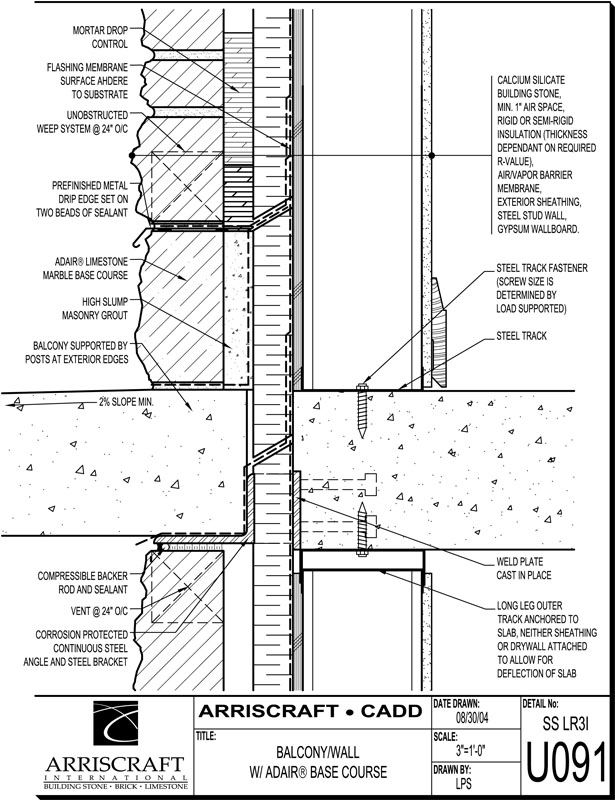 MORTAR DROP CONTROL

FLASHING MEMBRANE SURFACE AHDERE TO SUBSTRATE

UNOBSTRUCTED WEEP SYSTEM @ 24" O/C

PREFINISHED METAL DRIP EDGE SET ON TWO BEADS OF SEALANT

ADAIR® LIMESTONE MARBLE BASE COURSE

HIGH SLUMP MASONRY GROUT

BALCONY SUPPORTED BY POSTS AT EXTERIOR EDGES

2% SLOPE MIN.

COMPRESSIBLE BACKER ROD AND SEALANT

VENT @ 24" O/C

CORROSION PROTECTED CONTINUOUS STEEL ANGLE AND STEEL BRACKET

CALCIUM SILICATE BUILDING STONE, MIN. 1" AIR SPACE, RIGID OR SEMI-RIGID INSULATION (THICKNESS DEPENDANT ON REQUIRED R-VALUE), AIR/VAPOR BARRIER MEMBRANE, EXTERIOR SHEATHING, STEEL STUD WALL, GYPSUM WALLBOARD.

STEEL TRACK FASTENER (SCREW SIZE IS DETERMINED BY LOAD SUPPORTED)

STEEL TRACK

WELD PLATE CAST IN PLACE

LONG LEG OUTER TRACK ANCHORED TO SLAB, NEITHER SHEATHING OR DRYWALL ATTACHED TO ALLOW FOR DEFLECTION OF SLAB

ARRISCRAFT INTERNATIONAL
BUILDING STONE • BRICK • LIMESTONE

ARRISCRAFT • CADD

TITLE:
BALCONY/WALL
W/ ADAIR® BASE COURSE

DATE DRAWN:
08/30/04

SCALE:
3"=1'-0"

DRAWN BY:
LPS

DETAIL No:
SS LR3I
U091