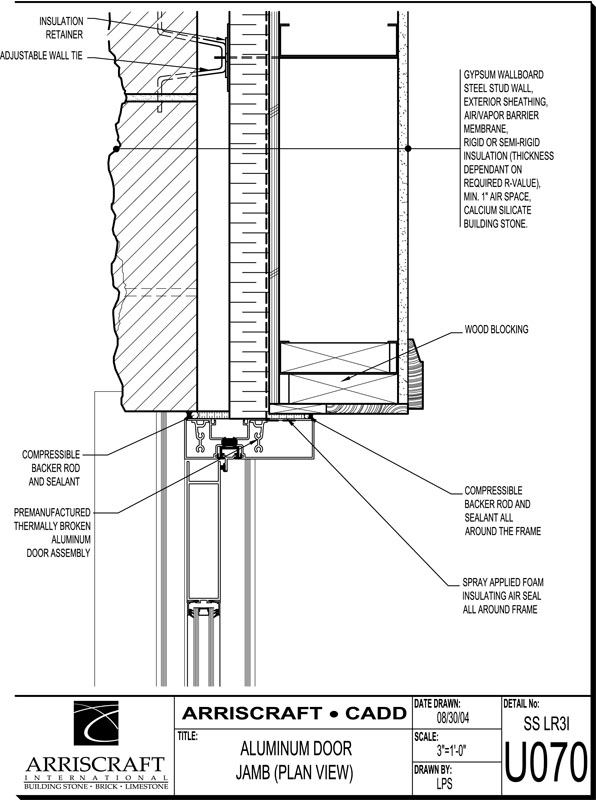 INSULATION RETAINER

ADJUSTABLE WALL TIE

GYPSUM WALLBOARD STEEL STUD WALL, EXTERIOR SHEATHING, AIR/VAPOR BARRIER MEMBRANE, RIGID OR SEMI-RIGID INSULATION (THICKNESS DEPENDANT ON REQUIRED R-VALUE), MIN. 1" AIR SPACE, CALCIUM SILICATE BUILDING STONE.

WOOD BLOCKING

COMPRESSIBLE BACKER ROD AND SEALANT

PREMANUFACTURED THERMALLY BROKEN ALUMINUM DOOR ASSEMBLY

COMPRESSIBLE BACKER ROD AND SEALANT ALL AROUND THE FRAME

SPRAY APPLIED FOAM INSULATING AIR SEAL ALL AROUND FRAME

ARRISCRAFT INTERNATIONAL BUILDING STONE · BRICK · LIMESTONE

ARRISCRAFT • CADD

TITLE:
ALUMINUM DOOR JAMB (PLAN VIEW)

DATE DRAWN:
08/30/04

SCALE:
3"=1'-0"

DRAWN BY:
LPS

DETAIL No:
SS LR3I
U070