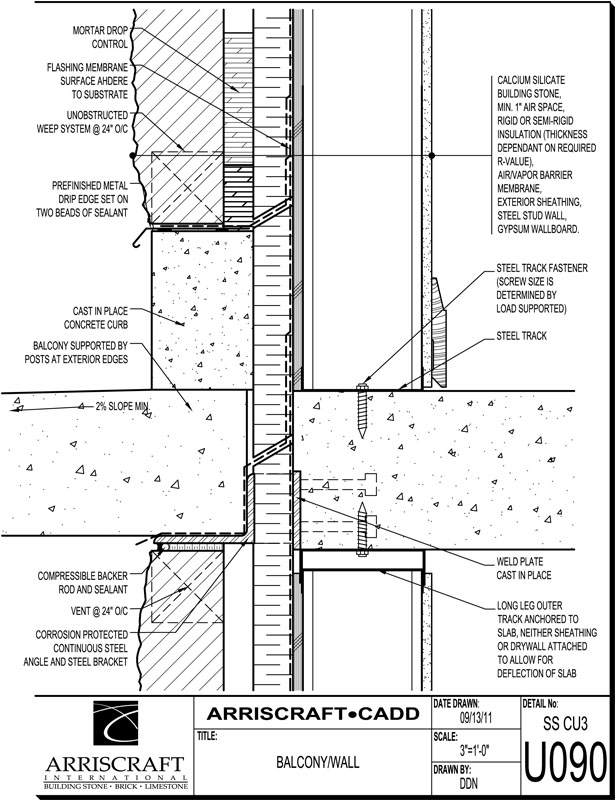 MORTAR DROP CONTROL

FLASHING MEMBRANE SURFACE AHDERE TO SUBSTRATE

UNOBSTRUCTED WEEP SYSTEM @ 24" O/C

PREFINISHED METAL DRIP EDGE SET ON TWO BEADS OF SEALANT

CAST IN PLACE CONCRETE CURB

BALCONY SUPPORTED BY POSTS AT EXTERIOR EDGES

2% SLOPE MIN

COMPRESSIBLE BACKER ROD AND SEALANT

VENT @ 24" O/C

CORROSION PROTECTED CONTINUOUS STEEL ANGLE AND STEEL BRACKET

CALCIUM SILICATE BUILDING STONE, MIN. 1" AIR SPACE, RIGID OR SEMI-RIGID INSULATION (THICKNESS DEPENDANT ON REQUIRED R-VALUE), AIR/VAPOR BARRIER MEMBRANE, EXTERIOR SHEATHING, STEEL STUD WALL, GYPSUM WALLBOARD.

STEEL TRACK FASTENER (SCREW SIZE IS DETERMINED BY LOAD SUPPORTED)

STEEL TRACK

WELD PLATE CAST IN PLACE

LONG LEG OUTER TRACK ANCHORED TO SLAB, NEITHER SHEATHING OR DRYWALL ATTACHED TO ALLOW FOR DEFLECTION OF SLAB

ARRISCRAFT INTERNATIONAL
BUILDING STONE · BRICK · LIMESTONE

ARRISCRAFT•CADD

TITLE:
BALCONY/WALL

DATE DRAWN:
09/13/11

SCALE:
3"=1'-0"

DRAWN BY:
DDN

DETAIL No:
SS CU3
U090