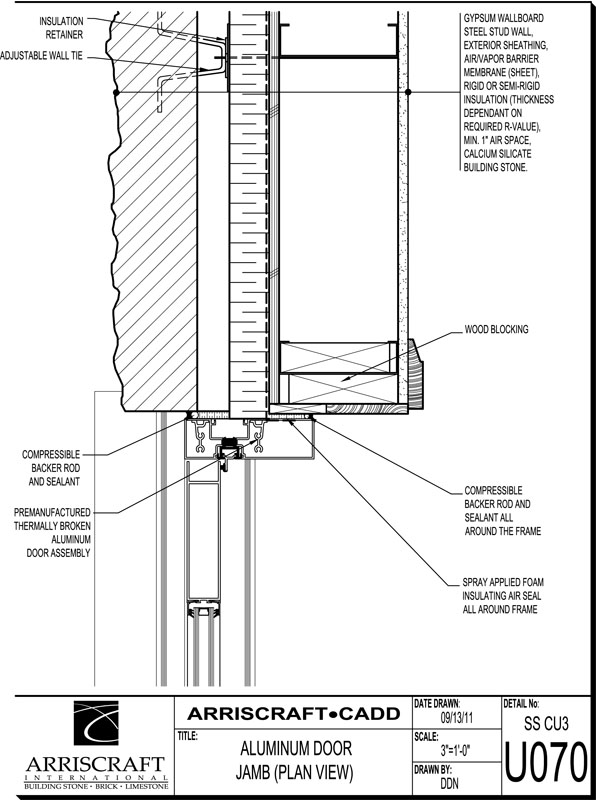 INSULATION RETAINER

ADJUSTABLE WALL TIE

GYPSUM WALLBOARD STEEL STUD WALL, EXTERIOR SHEATHING, AIR/VAPOR BARRIER MEMBRANE (SHEET), RIGID OR SEMI-RIGID INSULATION (THICKNESS DEPENDANT ON REQUIRED R-VALUE), MIN. 1" AIR SPACE, CALCIUM SILICATE BUILDING STONE.

WOOD BLOCKING

COMPRESSIBLE BACKER ROD AND SEALANT

PREMANUFACTURED THERMALLY BROKEN ALUMINUM DOOR ASSEMBLY

COMPRESSIBLE BACKER ROD AND SEALANT ALL AROUND THE FRAME

SPRAY APPLIED FOAM INSULATING AIR SEAL ALL AROUND FRAME

ARRISCRAFT INTERNATIONAL
BUILDING STONE · BRICK · LIMESTONE

ARRISCRAFT•CADD

TITLE:
ALUMINUM DOOR JAMB (PLAN VIEW)

DATE DRAWN:
09/13/11

SCALE:
3"=1'-0"

DRAWN BY:
DDN

DETAIL No:
SS CU3
U070