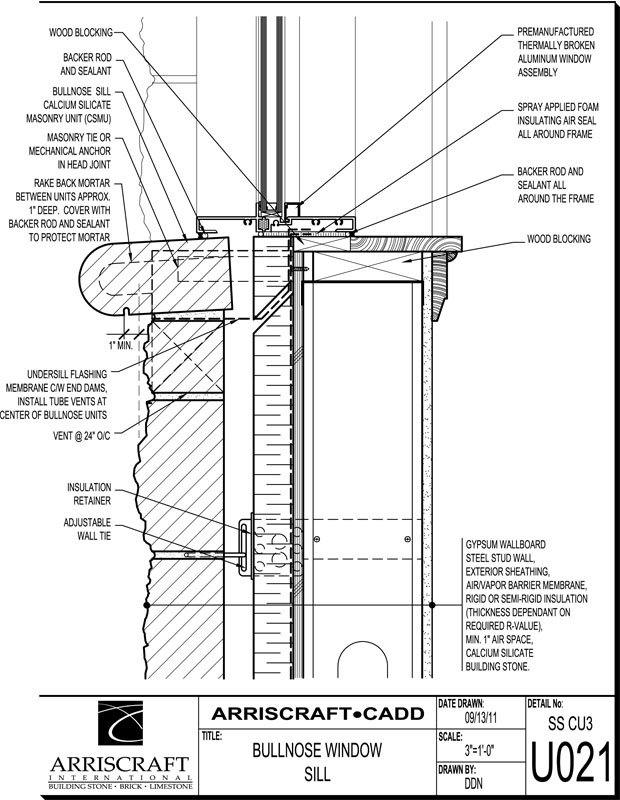 WOOD BLOCKING

BACKER ROD AND SEALANT

BULLNOSE SILL CALCIUM SILICATE MASONRY UNIT (CSMU)

MASONRY TIE OR MECHANICAL ANCHOR IN HEAD JOINT

RAKE BACK MORTAR BETWEEN UNITS APPROX. 1" DEEP. COVER WITH BACKER ROD AND SEALANT TO PROTECT MORTAR

1" MIN.

UNDERSILL FLASHING MEMBRANE C/W END DAMS, INSTALL TUBE VENTS AT CENTER OF BULLNOSE UNITS

VENT @ 24" O/C

INSULATION RETAINER

ADJUSTABLE WALL TIE

PREMANUFACTURED THERMALLY BROKEN ALUMINUM WINDOW ASSEMBLY

SPRAY APPLIED FOAM INSULATING AIR SEAL ALL AROUND FRAME

BACKER ROD AND SEALANT ALL AROUND THE FRAME

WOOD BLOCKING

GYPSUM WALLBOARD
STEEL STUD WALL,
EXTERIOR SHEATHING,
AIR/VAPOR BARRIER MEMBRANE,
RIGID OR SEMI-RIGID INSULATION (THICKNESS DEPENDANT ON REQUIRED R-VALUE),
MIN. 1" AIR SPACE,
CALCIUM SILICATE BUILDING STONE.

ARRISCRAFT INTERNATIONAL
BUILDING STONE · BRICK · LIMESTONE

ARRISCRAFT•CADD

TITLE:
BULLNOSE WINDOW SILL

DATE DRAWN:
09/13/11

SCALE:
3"=1'-0"

DRAWN BY:
DDN

DETAIL No:
SS CU3
U021