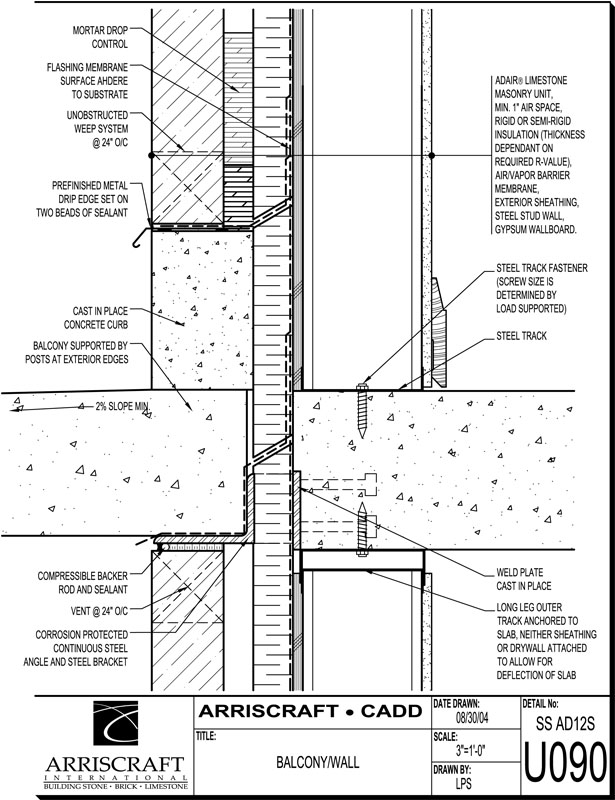 MORTAR DROP CONTROL

FLASHING MEMBRANE SURFACE AHDERE TO SUBSTRATE

UNOBSTRUCTED WEEP SYSTEM @ 24" O/C

PREFINISHED METAL DRIP EDGE SET ON TWO BEADS OF SEALANT

CAST IN PLACE CONCRETE CURB

BALCONY SUPPORTED BY POSTS AT EXTERIOR EDGES

2% SLOPE MIN

COMPRESSIBLE BACKER ROD AND SEALANT

VENT @ 24" O/C

CORROSION PROTECTED CONTINUOUS STEEL ANGLE AND STEEL BRACKET

ADAIR® LIMESTONE MASONRY UNIT, MIN. 1" AIR SPACE, RIGID OR SEMI-RIGID INSULATION (THICKNESS DEPENDANT ON REQUIRED R-VALUE), AIR/VAPOR BARRIER MEMBRANE, EXTERIOR SHEATHING, STEEL STUD WALL, GYPSUM WALLBOARD.

STEEL TRACK FASTENER (SCREW SIZE IS DETERMINED BY LOAD SUPPORTED)

STEEL TRACK

WELD PLATE CAST IN PLACE

LONG LEG OUTER TRACK ANCHORED TO SLAB, NEITHER SHEATHING OR DRYWALL ATTACHED TO ALLOW FOR DEFLECTION OF SLAB

ARRISCRAFT INTERNATIONAL BUILDING STONE · BRICK · LIMESTONE

ARRISCRAFT • CADD

TITLE:
BALCONY/WALL

DATE DRAWN:
08/30/04

SCALE:
3"=1'-0"

DRAWN BY:
LPS

DETAIL No:
SS AD12S
U090