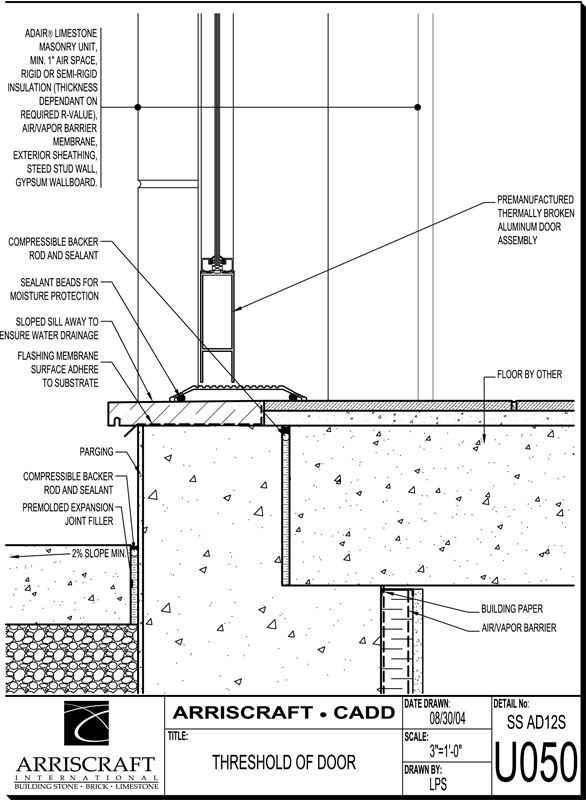 ADAIR® LIMESTONE MASONRY UNIT, MIN. 1" AIR SPACE, RIGID OR SEMI-RIGID INSULATION (THICKNESS DEPENDANT ON REQUIRED R-VALUE), AIR/VAPOR BARRIER MEMBRANE, EXTERIOR SHEATHING, STEED STUD WALL, GYPSUM WALLBOARD.

PREMANUFACTURED THERMALLY BROKEN ALUMINUM DOOR ASSEMBLY

COMPRESSIBLE BACKER ROD AND SEALANT

SEALANT BEADS FOR MOISTURE PROTECTION

SLOPED SILL AWAY TO ENSURE WATER DRAINAGE

FLASHING MEMBRANE SURFACE ADHERE TO SUBSTRATE

FLOOR BY OTHER

PARGING

COMPRESSIBLE BACKER ROD AND SEALANT

PREMOLDED EXPANSION JOINT FILLER

2% SLOPE MIN.

BUILDING PAPER

AIR/VAPOR BARRIER

ARRISCRAFT INTERNATIONAL BUILDING STONE · BRICK · LIMESTONE

ARRISCRAFT • CADD

TITLE:
THRESHOLD OF DOOR

DATE DRAWN:
08/30/04

SCALE:
3"=1'-0"

DRAWN BY:
LPS

DETAIL No:
SS AD12S
U050