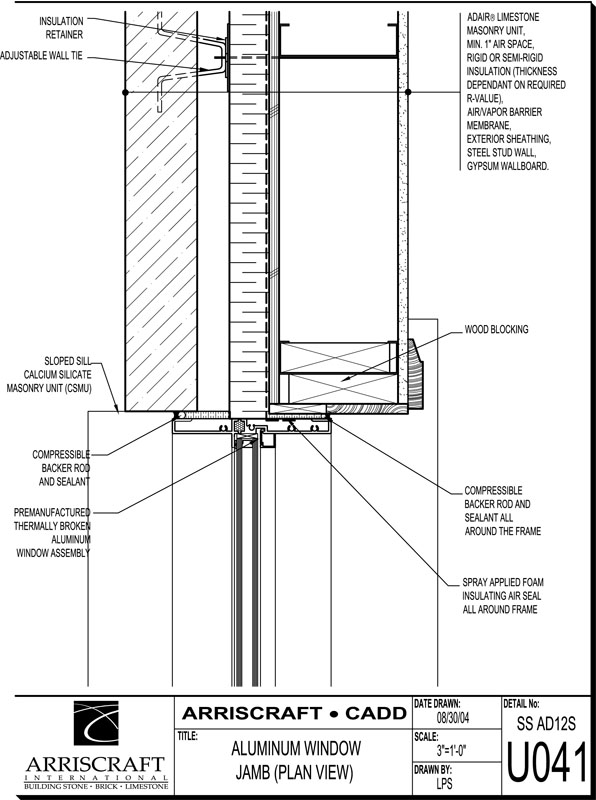 INSULATION RETAINER

ADJUSTABLE WALL TIE

ADAIR® LIMESTONE MASONRY UNIT, MIN. 1" AIR SPACE, RIGID OR SEMI-RIGID INSULATION (THICKNESS DEPENDANT ON REQUIRED R-VALUE), AIR/VAPOR BARRIER MEMBRANE, EXTERIOR SHEATHING, STEEL STUD WALL, GYPSUM WALLBOARD.

WOOD BLOCKING

SLOPED SILL CALCIUM SILICATE MASONRY UNIT (CSMU)

COMPRESSIBLE BACKER ROD AND SEALANT

PREMANUFACTURED THERMALLY BROKEN ALUMINUM WINDOW ASSEMBLY

COMPRESSIBLE BACKER ROD AND SEALANT ALL AROUND THE FRAME

SPRAY APPLIED FOAM INSULATING AIR SEAL ALL AROUND FRAME

ARRISCRAFT INTERNATIONAL BUILDING STONE · BRICK · LIMESTONE

ARRISCRAFT • CADD

TITLE:
ALUMINUM WINDOW JAMB (PLAN VIEW)

DATE DRAWN:
08/30/04

SCALE:
3"=1'-0"

DRAWN BY:
LPS

DETAIL No:
SS AD12S
U041