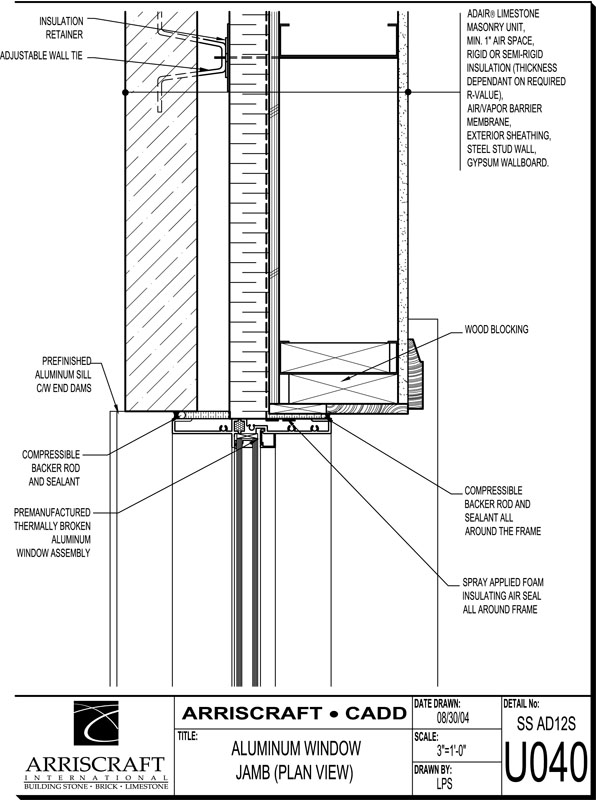 INSULATION RETAINER

ADJUSTABLE WALL TIE

ADAIR® LIMESTONE MASONRY UNIT, MIN. 1" AIR SPACE, RIGID OR SEMI-RIGID INSULATION (THICKNESS DEPENDANT ON REQUIRED R-VALUE), AIR/VAPOR BARRIER MEMBRANE, EXTERIOR SHEATHING, STEEL STUD WALL, GYPSUM WALLBOARD.

WOOD BLOCKING

PREFINISHED ALUMINUM SILL C/W END DAMS

COMPRESSIBLE BACKER ROD AND SEALANT

PREMANUFACTURED THERMALLY BROKEN ALUMINUM WINDOW ASSEMBLY

COMPRESSIBLE BACKER ROD AND SEALANT ALL AROUND THE FRAME

SPRAY APPLIED FOAM INSULATING AIR SEAL ALL AROUND FRAME

ARRISCRAFT INTERNATIONAL BUILDING STONE · BRICK · LIMESTONE

ARRISCRAFT • CADD

TITLE: ALUMINUM WINDOW JAMB (PLAN VIEW)

DATE DRAWN: 08/30/04

SCALE: 3"=1'-0"

DRAWN BY: LPS

DETAIL No: SS AD12S

U040