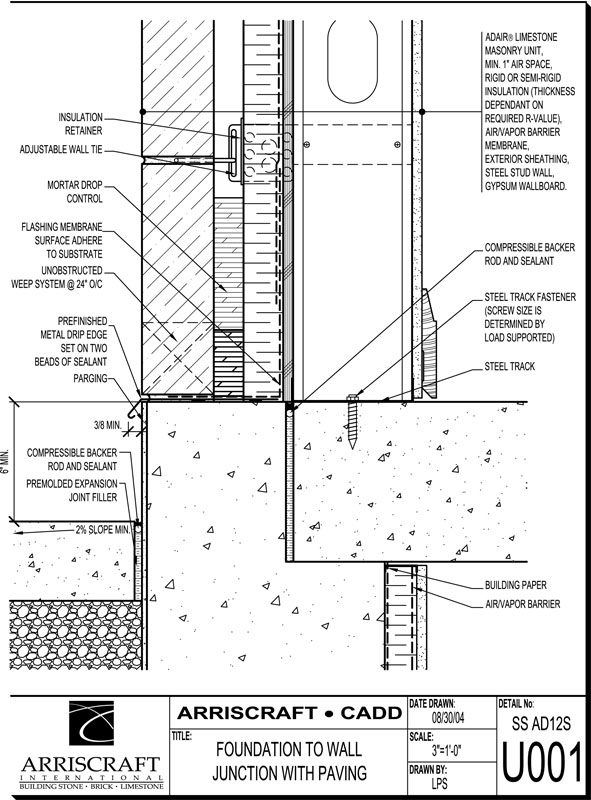 INSULATION RETAINER

ADJUSTABLE WALL TIE

MORTAR DROP CONTROL

FLASHING MEMBRANE SURFACE ADHERE TO SUBSTRATE

UNOBSTRUCTED WEEP SYSTEM @ 24" O/C

PREFINISHED METAL DRIP EDGE SET ON TWO BEADS OF SEALANT

PARGING

3/8 MIN.

6" MIN.

COMPRESSIBLE BACKER ROD AND SEALANT

PREMOLDED EXPANSION JOINT FILLER

2% SLOPE MIN.

ADAIR® LIMESTONE MASONRY UNIT, MIN. 1" AIR SPACE, RIGID OR SEMI-RIGID INSULATION (THICKNESS DEPENDANT ON REQUIRED R-VALUE), AIR/VAPOR BARRIER MEMBRANE, EXTERIOR SHEATHING, STEEL STUD WALL, GYPSUM WALLBOARD.

COMPRESSIBLE BACKER ROD AND SEALANT

STEEL TRACK FASTENER (SCREW SIZE IS DETERMINED BY LOAD SUPPORTED)

STEEL TRACK

BUILDING PAPER

AIR/VAPOR BARRIER

ARRISCRAFT INTERNATIONAL BUILDING STONE · BRICK · LIMESTONE

ARRISCRAFT • CADD

TITLE:
FOUNDATION TO WALL JUNCTION WITH PAVING

DATE DRAWN:
08/30/04

SCALE:
3"=1'-0"

DRAWN BY:
LPS

DETAIL No:
SS AD12S
U001