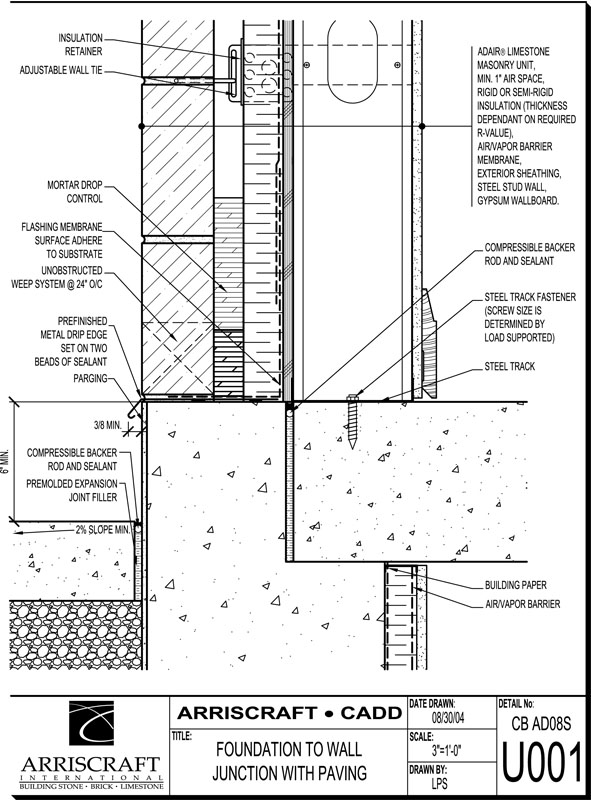 INSULATION RETAINER

ADJUSTABLE WALL TIE

MORTAR DROP CONTROL

FLASHING MEMBRANE SURFACE ADHERE TO SUBSTRATE

UNOBSTRUCTED WEEP SYSTEM @ 24" O/C

PREFINISHED METAL DRIP EDGE SET ON TWO BEADS OF SEALANT

PARGING

3/8 MIN.

6" MIN.

COMPRESSIBLE BACKER ROD AND SEALANT

PREMOLDED EXPANSION JOINT FILLER

2% SLOPE MIN.

ADAIR® LIMESTONE MASONRY UNIT, MIN. 1" AIR SPACE, RIGID OR SEMI-RIGID INSULATION (THICKNESS DEPENDANT ON REQUIRED R-VALUE), AIR/VAPOR BARRIER MEMBRANE, EXTERIOR SHEATHING, STEEL STUD WALL, GYPSUM WALLBOARD.

COMPRESSIBLE BACKER ROD AND SEALANT

STEEL TRACK FASTENER (SCREW SIZE IS DETERMINED BY LOAD SUPPORTED)

STEEL TRACK

BUILDING PAPER

AIR/VAPOR BARRIER

ARRISCRAFT INTERNATIONAL BUILDING STONE · BRICK · LIMESTONE

ARRISCRAFT • CADD

TITLE:
FOUNDATION TO WALL JUNCTION WITH PAVING

DATE DRAWN:
08/30/04

SCALE:
3"=1'-0"

DRAWN BY:
LPS

DETAIL No:
CB AD08S
U001