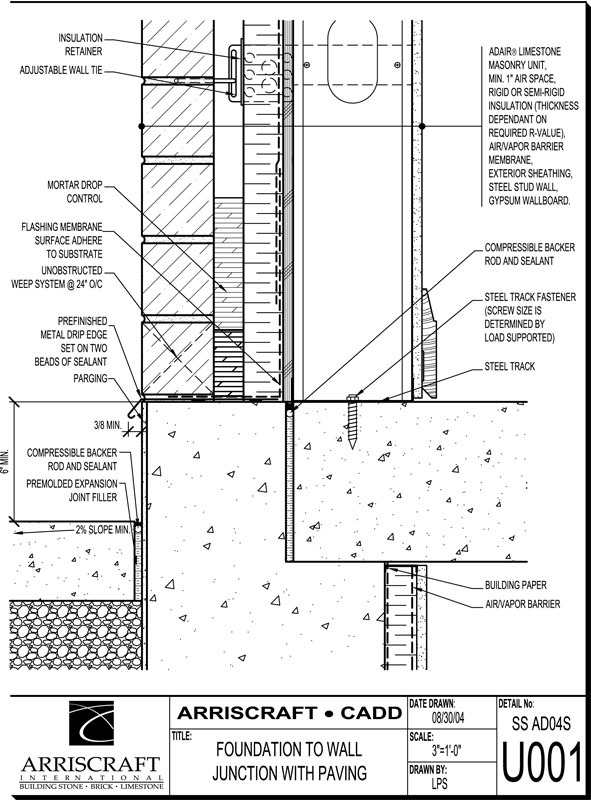 INSULATION RETAINER

ADJUSTABLE WALL TIE

MORTAR DROP CONTROL

FLASHING MEMBRANE SURFACE ADHERE TO SUBSTRATE

UNOBSTRUCTED WEEP SYSTEM @ 24" O/C

PREFINISHED METAL DRIP EDGE SET ON TWO BEADS OF SEALANT

PARGING

3/8 MIN.

6" MIN.

COMPRESSIBLE BACKER ROD AND SEALANT

PREMOLDED EXPANSION JOINT FILLER

2% SLOPE MIN.

ADAIR® LIMESTONE MASONRY UNIT, MIN. 1" AIR SPACE, RIGID OR SEMI-RIGID INSULATION (THICKNESS DEPENDANT ON REQUIRED R-VALUE), AIR/VAPOR BARRIER MEMBRANE, EXTERIOR SHEATHING, STEEL STUD WALL, GYPSUM WALLBOARD.

COMPRESSIBLE BACKER ROD AND SEALANT

STEEL TRACK FASTENER (SCREW SIZE IS DETERMINED BY LOAD SUPPORTED)

STEEL TRACK

BUILDING PAPER

AIR/VAPOR BARRIER

ARRISCRAFT INTERNATIONAL BUILDING STONE · BRICK · LIMESTONE

ARRISCRAFT • CADD

TITLE:
FOUNDATION TO WALL JUNCTION WITH PAVING

DATE DRAWN:
08/30/04

SCALE:
3"=1'-0"

DRAWN BY:
LPS

DETAIL No:
SS AD04S
U001