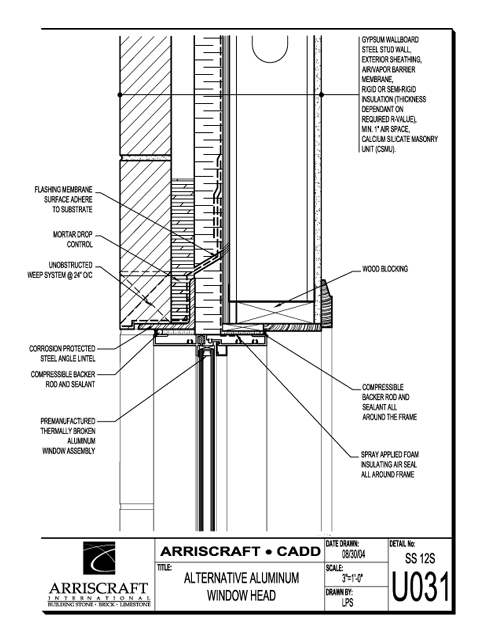 GYPSUM WALLBOARD
STEEL STUD WALL,
EXTERIOR SHEATHING,
AIR/VAPOR BARRIER MEMBRANE,
RIGID OR SEMI-RIGID INSULATION (THICKNESS DEPENDANT ON REQUIRED R-VALUE),
MIN. 1" AIR SPACE,
CALCIUM SILICATE MASONRY UNIT (CSMU).

FLASHING MEMBRANE SURFACE ADHERE TO SUBSTRATE

MORTAR DROP CONTROL

UNOBSTRUCTED WEEP SYSTEM @ 24" O/C

WOOD BLOCKING

CORROSION PROTECTED STEEL ANGLE LINTEL

COMPRESSIBLE BACKER ROD AND SEALANT

PREMANUFACTURED THERMALLY BROKEN ALUMINUM WINDOW ASSEMBLY

COMPRESSIBLE BACKER ROD AND SEALANT ALL AROUND THE FRAME

SPRAY APPLIED FOAM INSULATING AIR SEAL ALL AROUND FRAME

ARRISCRAFT
INTERNATIONAL
BUILDING STONE · BRICK · LIMESTONE

ARRISCRAFT • CADD

TITLE:
ALTERNATIVE ALUMINUM WINDOW HEAD

DATE DRAWN:
08/30/04

SCALE:
3"=1'-0"

DRAWN BY:
LPS

DETAIL No:
SS 12S
U031