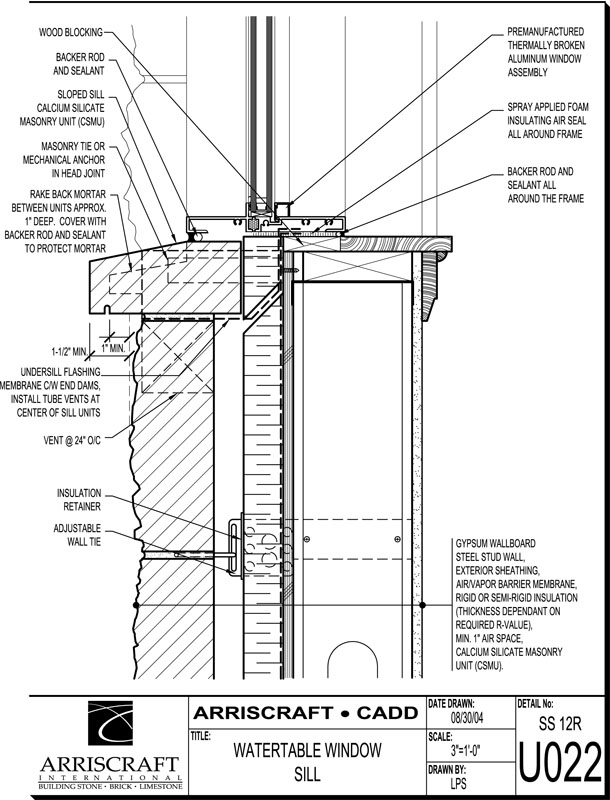 WOOD BLOCKING

BACKER ROD AND SEALANT

SLOPED SILL CALCIUM SILICATE MASONRY UNIT (CSMU)

MASONRY TIE OR MECHANICAL ANCHOR IN HEAD JOINT

RAKE BACK MORTAR BETWEEN UNITS APPROX. 1" DEEP. COVER WITH BACKER ROD AND SEALANT TO PROTECT MORTAR

1-1/2" MIN.

1" MIN.

UNDERSILL FLASHING MEMBRANE C/W END DAMS, INSTALL TUBE VENTS AT CENTER OF SILL UNITS

VENT @ 24" O/C

INSULATION RETAINER

ADJUSTABLE WALL TIE

PREMANUFACTURED THERMALLY BROKEN ALUMINUM WINDOW ASSEMBLY

SPRAY APPLIED FOAM INSULATING AIR SEAL ALL AROUND FRAME

BACKER ROD AND SEALANT ALL AROUND THE FRAME

GYPSUM WALLBOARD STEEL STUD WALL, EXTERIOR SHEATHING, AIR/VAPOR BARRIER MEMBRANE, RIGID OR SEMI-RIGID INSULATION (THICKNESS DEPENDANT ON REQUIRED R-VALUE), MIN. 1" AIR SPACE, CALCIUM SILICATE MASONRY UNIT (CSMU).

ARRISCRAFT INTERNATIONAL BUILDING STONE · BRICK · LIMESTONE

ARRISCRAFT • CADD

TITLE:
WATERTABLE WINDOW SILL

DATE DRAWN:
08/30/04

SCALE:
3"=1'-0"

DRAWN BY:
LPS

DETAIL No:
SS 12R
U022