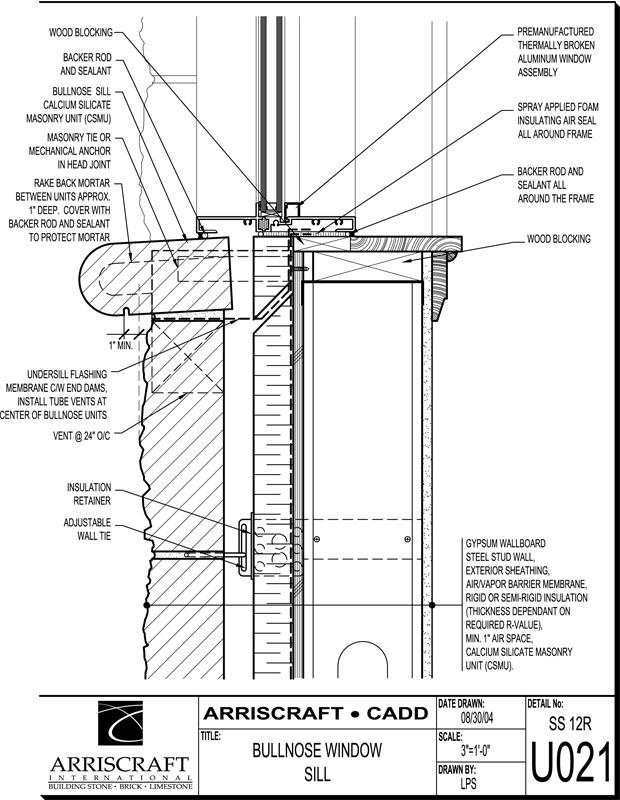 WOOD BLOCKING

BACKER ROD AND SEALANT

BULLNOSE SILL CALCIUM SILICATE MASONRY UNIT (CSMU)

MASONRY TIE OR MECHANICAL ANCHOR IN HEAD JOINT

RAKE BACK MORTAR BETWEEN UNITS APPROX. 1" DEEP. COVER WITH BACKER ROD AND SEALANT TO PROTECT MORTAR

1" MIN.

UNDERSILL FLASHING MEMBRANE C/W END DAMS, INSTALL TUBE VENTS AT CENTER OF BULLNOSE UNITS

VENT @ 24" O/C

INSULATION RETAINER

ADJUSTABLE WALL TIE

PREMANUFACTURED THERMALLY BROKEN ALUMINUM WINDOW ASSEMBLY

SPRAY APPLIED FOAM INSULATING AIR SEAL ALL AROUND FRAME

BACKER ROD AND SEALANT ALL AROUND THE FRAME

WOOD BLOCKING

GYPSUM WALLBOARD
STEEL STUD WALL,
EXTERIOR SHEATHING,
AIR/VAPOR BARRIER MEMBRANE,
RIGID OR SEMI-RIGID INSULATION (THICKNESS DEPENDANT ON REQUIRED R-VALUE),
MIN. 1" AIR SPACE,
CALCIUM SILICATE MASONRY UNIT (CSMU).

ARRISCRAFT INTERNATIONAL
BUILDING STONE · BRICK · LIMESTONE

ARRISCRAFT • CADD

TITLE:
BULLNOSE WINDOW SILL

DATE DRAWN:
08/30/04

SCALE:
3"=1'-0"

DRAWN BY:
LPS

DETAIL No:
SS 12R
U021