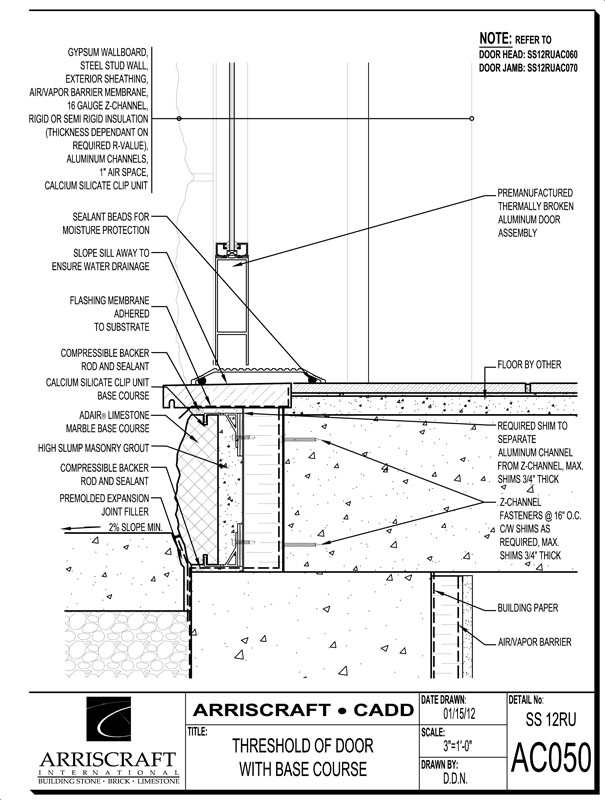 NOTE: REFER TO
DOOR HEAD: SS12RUAC060
DOOR JAMB: SS12RUAC070

GYPSUM WALLBOARD, STEEL STUD WALL, EXTERIOR SHEATHING, AIR/VAPOR BARRIER MEMBRANE, 16 GAUGE Z-CHANNEL, RIGID OR SEMI RIGID INSULATION (THICKNESS DEPENDANT ON REQUIRED R-VALUE), ALUMINUM CHANNELS, 1" AIR SPACE, CALCIUM SILICATE CLIP UNIT

SEALANT BEADS FOR MOISTURE PROTECTION

SLOPE SILL AWAY TO ENSURE WATER DRAINAGE

FLASHING MEMBRANE ADHERED TO SUBSTRATE

COMPRESSIBLE BACKER ROD AND SEALANT

CALCIUM SILICATE CLIP UNIT BASE COURSE

ADAIR® LIMESTONE MARBLE BASE COURSE

HIGH SLUMP MASONRY GROUT

COMPRESSIBLE BACKER ROD AND SEALANT

PREMOLDED EXPANSION JOINT FILLER

2% SLOPE MIN.

PREMANUFACTURED THERMALLY BROKEN ALUMINUM DOOR ASSEMBLY

FLOOR BY OTHER

REQUIRED SHIM TO SEPARATE ALUMINUM CHANNEL FROM Z-CHANNEL, MAX. SHIMS 3/4" THICK

Z-CHANNEL FASTENERS @ 16" O.C. C/W SHIMS AS REQUIRED, MAX. SHIMS 3/4" THICK

BUILDING PAPER

AIR/VAPOR BARRIER

ARRISCRAFT
INTERNATIONAL
BUILDING STONE · BRICK · LIMESTONE

ARRISCRAFT • CADD

TITLE:
THRESHOLD OF DOOR WITH BASE COURSE

DATE DRAWN:
01/15/12

SCALE:
3"=1'-0"

DRAWN BY:
D.D.N.

DETAIL No:
SS 12RU
AC050