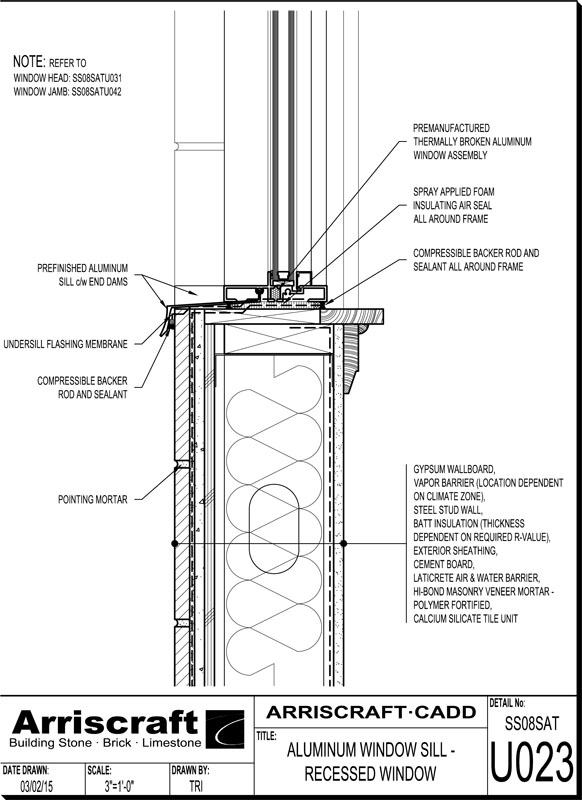 NOTE: REFER TO
WINDOW HEAD: SS08SATU031
WINDOW JAMB: SS08SATU042

PREMANUFACTURED
THERMALLY BROKEN ALUMINUM
WINDOW ASSEMBLY

SPRAY APPLIED FOAM
INSULATING AIR SEAL
ALL AROUND FRAME

COMPRESSIBLE BACKER ROD AND
SEALANT ALL AROUND FRAME

PREFINISHED ALUMINUM
SILL c/w END DAMS

UNDERSILL FLASHING MEMBRANE

COMPRESSIBLE BACKER
ROD AND SEALANT

POINTING MORTAR

GYPSUM WALLBOARD,
VAPOR BARRIER (LOCATION DEPENDENT
ON CLIMATE ZONE),
STEEL STUD WALL,
BATT INSULATION (THICKNESS
DEPENDENT ON REQUIRED R-VALUE),
EXTERIOR SHEATHING,
CEMENT BOARD,
LATICRETE AIR & WATER BARRIER,
HI-BOND MASONRY VENEER MORTAR -
POLYMER FORTIFIED,
CALCIUM SILICATE TILE UNIT

Arriscraft
Building Stone · Brick · Limestone

ARRISCRAFT·CADD

TITLE:
ALUMINUM WINDOW SILL -
RECESSED WINDOW

DETAIL No:
SS08SAT
U023

DATE DRAWN:
03/02/15

SCALE:
3"=1'-0"

DRAWN BY:
TRI