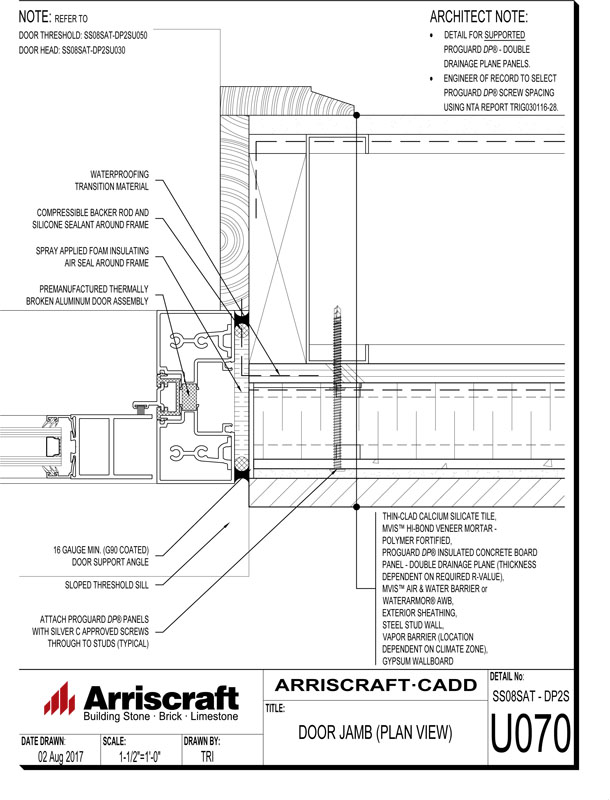 NOTE: REFER TO
DOOR THRESHOLD: SS08SAT-DP2SU050
DOOR HEAD: SS08SAT-DP2SU030

ARCHITECT NOTE:
• DETAIL FOR SUPPORTED PROGUARD DP® - DOUBLE DRAINAGE PLANE PANELS.
• ENGINEER OF RECORD TO SELECT PROGUARD DP® SCREW SPACING USING NTA REPORT TRIG030116-28.

WATERPROOFING TRANSITION MATERIAL

COMPRESSIBLE BACKER ROD AND SILICONE SEALANT AROUND FRAME

SPRAY APPLIED FOAM INSULATING AIR SEAL AROUND FRAME

PREMANUFACTURED THERMALLY BROKEN ALUMINUM DOOR ASSEMBLY

16 GAUGE MIN. (G90 COATED) DOOR SUPPORT ANGLE

SLOPED THRESHOLD SILL

ATTACH PROGUARD DP® PANELS WITH SILVER C APPROVED SCREWS THROUGH TO STUDS (TYPICAL)

THIN-CLAD CALCIUM SILICATE TILE,
MVIS™ HI-BOND VENEER MORTAR - POLYMER FORTIFIED,
PROGUARD DP® INSULATED CONCRETE BOARD PANEL - DOUBLE DRAINAGE PLANE (THICKNESS DEPENDENT ON REQUIRED R-VALUE),
MVIS™ AIR & WATER BARRIER or WATERARMOR® AWB,
EXTERIOR SHEATHING,
STEEL STUD WALL,
VAPOR BARRIER (LOCATION DEPENDENT ON CLIMATE ZONE),
GYPSUM WALLBOARD

Arriscraft
Building Stone · Brick · Limestone

ARRISCRAFT·CADD

DETAIL No:
SS08SAT - DP2S
U070

TITLE:
DOOR JAMB (PLAN VIEW)

DATE DRAWN: 02 Aug 2017
SCALE: 1-1/2"=1'-0"
DRAWN BY: TRI