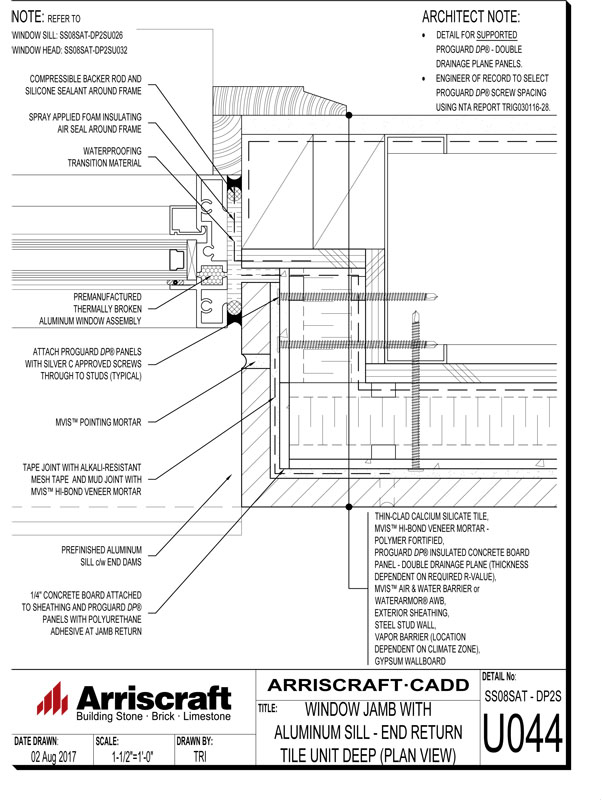 NOTE: REFER TO
WINDOW SILL: SS08SAT-DP2SU026
WINDOW HEAD: SS08SAT-DP2SU032

ARCHITECT NOTE:
• DETAIL FOR SUPPORTED PROGUARD DP® - DOUBLE DRAINAGE PLANE PANELS.
• ENGINEER OF RECORD TO SELECT PROGUARD DP® SCREW SPACING USING NTA REPORT TRIG030116-28.

COMPRESSIBLE BACKER ROD AND SILICONE SEALANT AROUND FRAME

SPRAY APPLIED FOAM INSULATING AIR SEAL AROUND FRAME

WATERPROOFING TRANSITION MATERIAL

PREMANUFACTURED THERMALLY BROKEN ALUMINUM WINDOW ASSEMBLY

ATTACH PROGUARD DP® PANELS WITH SILVER C APPROVED SCREWS THROUGH TO STUDS (TYPICAL)

MVIS™ POINTING MORTAR

TAPE JOINT WITH ALKALI-RESISTANT MESH TAPE AND MUD JOINT WITH MVIS™ HI-BOND VENEER MORTAR

PREFINISHED ALUMINUM SILL c/w END DAMS

1/4" CONCRETE BOARD ATTACHED TO SHEATHING AND PROGUARD DP® PANELS WITH POLYURETHANE ADHESIVE AT JAMB RETURN

THIN-CLAD CALCIUM SILICATE TILE,
MVIS™ HI-BOND VENEER MORTAR - POLYMER FORTIFIED,
PROGUARD DP® INSULATED CONCRETE BOARD PANEL - DOUBLE DRAINAGE PLANE (THICKNESS DEPENDENT ON REQUIRED R-VALUE),
MVIS™ AIR & WATER BARRIER or WATERARMOR® AWB,
EXTERIOR SHEATHING,
STEEL STUD WALL,
VAPOR BARRIER (LOCATION DEPENDENT ON CLIMATE ZONE),
GYPSUM WALLBOARD

Arriscraft
Building Stone · Brick · Limestone

ARRISCRAFT·CADD

TITLE: WINDOW JAMB WITH ALUMINUM SILL - END RETURN TILE UNIT DEEP (PLAN VIEW)

DETAIL No:
SS08SAT - DP2S
U044

DATE DRAWN: 02 Aug 2017
SCALE: 1-1/2"=1'-0"
DRAWN BY: TRI