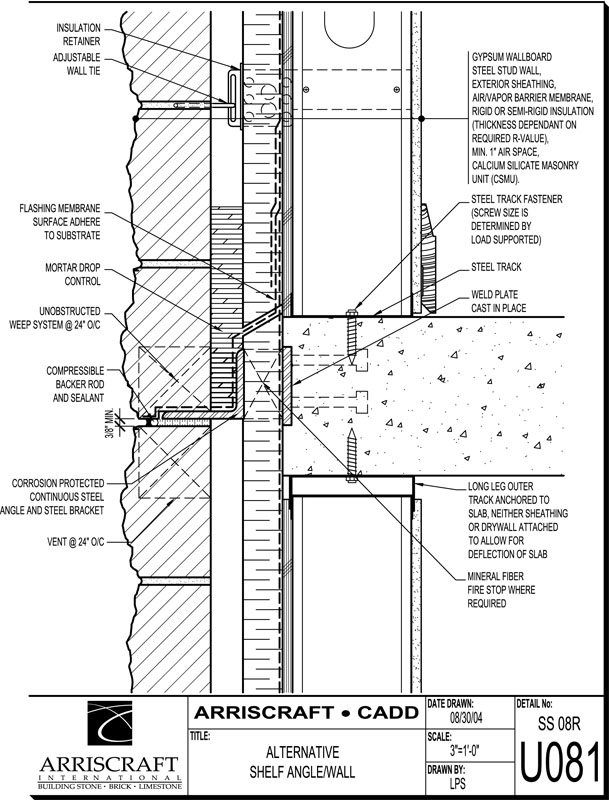 INSULATION RETAINER

ADJUSTABLE WALL TIE

FLASHING MEMBRANE SURFACE ADHERE TO SUBSTRATE

MORTAR DROP CONTROL

UNOBSTRUCTED WEEP SYSTEM @ 24" O/C

COMPRESSIBLE BACKER ROD AND SEALANT

3/8" MIN.

CORROSION PROTECTED CONTINUOUS STEEL ANGLE AND STEEL BRACKET

VENT @ 24" O/C

GYPSUM WALLBOARD STEEL STUD WALL, EXTERIOR SHEATHING, AIR/VAPOR BARRIER MEMBRANE, RIGID OR SEMI-RIGID INSULATION (THICKNESS DEPENDANT ON REQUIRED R-VALUE), MIN. 1" AIR SPACE, CALCIUM SILICATE MASONRY UNIT (CSMU).

STEEL TRACK FASTENER (SCREW SIZE IS DETERMINED BY LOAD SUPPORTED)

STEEL TRACK

WELD PLATE CAST IN PLACE

LONG LEG OUTER TRACK ANCHORED TO SLAB, NEITHER SHEATHING OR DRYWALL ATTACHED TO ALLOW FOR DEFLECTION OF SLAB

MINERAL FIBER FIRE STOP WHERE REQUIRED

ARRISCRAFT INTERNATIONAL
BUILDING STONE · BRICK · LIMESTONE

ARRISCRAFT • CADD

TITLE:
ALTERNATIVE SHELF ANGLE/WALL

DATE DRAWN:
08/30/04

SCALE:
3"=1'-0"

DRAWN BY:
LPS

DETAIL No:
SS 08R
U081