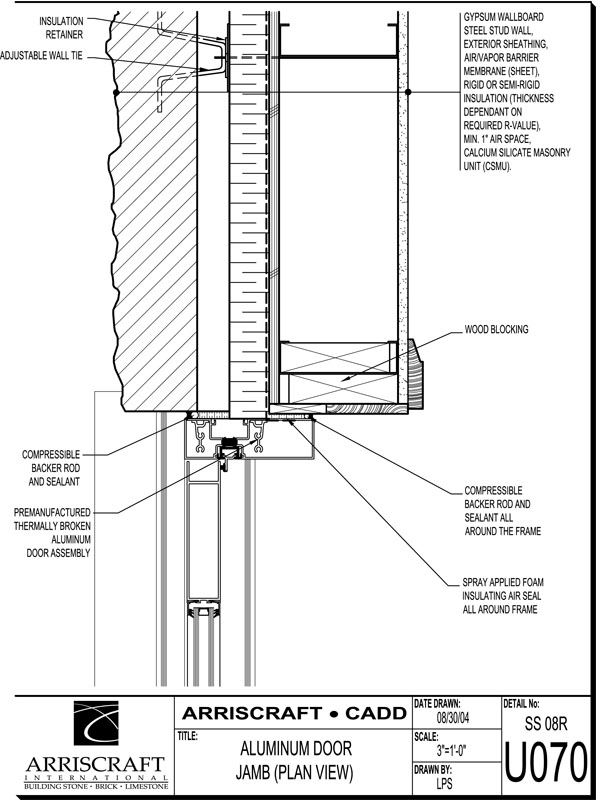 INSULATION RETAINER

ADJUSTABLE WALL TIE

GYPSUM WALLBOARD STEEL STUD WALL, EXTERIOR SHEATHING, AIR/VAPOR BARRIER MEMBRANE (SHEET), RIGID OR SEMI-RIGID INSULATION (THICKNESS DEPENDANT ON REQUIRED R-VALUE), MIN. 1" AIR SPACE, CALCIUM SILICATE MASONRY UNIT (CSMU).

WOOD BLOCKING

COMPRESSIBLE BACKER ROD AND SEALANT

PREMANUFACTURED THERMALLY BROKEN ALUMINUM DOOR ASSEMBLY

COMPRESSIBLE BACKER ROD AND SEALANT ALL AROUND THE FRAME

SPRAY APPLIED FOAM INSULATING AIR SEAL ALL AROUND FRAME

ARRISCRAFT INTERNATIONAL
BUILDING STONE · BRICK · LIMESTONE

ARRISCRAFT • CADD

TITLE:
ALUMINUM DOOR JAMB (PLAN VIEW)

DATE DRAWN:
08/30/04

SCALE:
3"=1'-0"

DRAWN BY:
LPS

DETAIL No:
SS 08R
U070