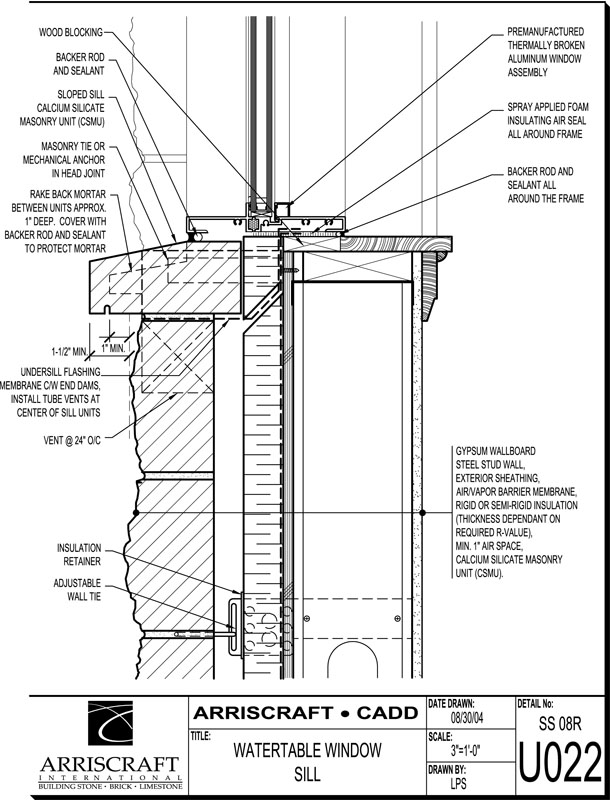 WOOD BLOCKING

BACKER ROD AND SEALANT

SLOPED SILL CALCIUM SILICATE MASONRY UNIT (CSMU)

MASONRY TIE OR MECHANICAL ANCHOR IN HEAD JOINT

RAKE BACK MORTAR BETWEEN UNITS APPROX. 1" DEEP. COVER WITH BACKER ROD AND SEALANT TO PROTECT MORTAR

1-1/2" MIN.

1" MIN.

UNDERSILL FLASHING MEMBRANE C/W END DAMS, INSTALL TUBE VENTS AT CENTER OF SILL UNITS

VENT @ 24" O/C

INSULATION RETAINER

ADJUSTABLE WALL TIE

PREMANUFACTURED THERMALLY BROKEN ALUMINUM WINDOW ASSEMBLY

SPRAY APPLIED FOAM INSULATING AIR SEAL ALL AROUND FRAME

BACKER ROD AND SEALANT ALL AROUND THE FRAME

GYPSUM WALLBOARD
STEEL STUD WALL,
EXTERIOR SHEATHING,
AIR/VAPOR BARRIER MEMBRANE,
RIGID OR SEMI-RIGID INSULATION (THICKNESS DEPENDANT ON REQUIRED R-VALUE),
MIN. 1" AIR SPACE,
CALCIUM SILICATE MASONRY UNIT (CSMU).

ARRISCRAFT
INTERNATIONAL
BUILDING STONE · BRICK · LIMESTONE

ARRISCRAFT • CADD

TITLE:
WATERTABLE WINDOW SILL

DATE DRAWN:
08/30/04

SCALE:
3"=1'-0"

DRAWN BY:
LPS

DETAIL No:
SS 08R
U022