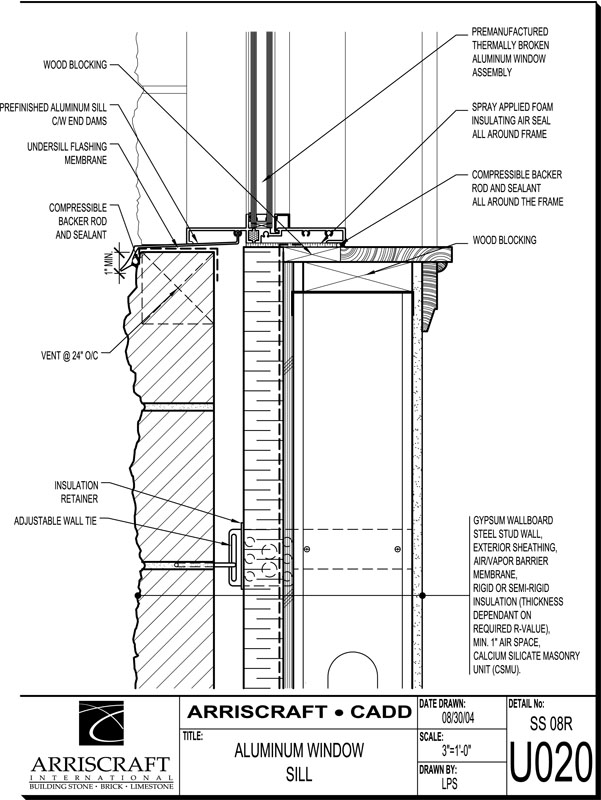 WOOD BLOCKING

PREFINISHED ALUMINUM SILL C/W END DAMS

UNDERSILL FLASHING MEMBRANE

COMPRESSIBLE BACKER ROD AND SEALANT

1" MIN.

VENT @ 24" O/C

INSULATION RETAINER

ADJUSTABLE WALL TIE

PREMANUFACTURED THERMALLY BROKEN ALUMINUM WINDOW ASSEMBLY

SPRAY APPLIED FOAM INSULATING AIR SEAL ALL AROUND FRAME

COMPRESSIBLE BACKER ROD AND SEALANT ALL AROUND THE FRAME

WOOD BLOCKING

GYPSUM WALLBOARD STEEL STUD WALL, EXTERIOR SHEATHING, AIR/VAPOR BARRIER MEMBRANE, RIGID OR SEMI-RIGID INSULATION (THICKNESS DEPENDANT ON REQUIRED R-VALUE), MIN. 1" AIR SPACE, CALCIUM SILICATE MASONRY UNIT (CSMU).

ARRISCRAFT INTERNATIONAL
BUILDING STONE • BRICK • LIMESTONE

ARRISCRAFT • CADD

TITLE:
ALUMINUM WINDOW SILL

DATE DRAWN:
08/30/04

SCALE:
3"=1'-0"

DRAWN BY:
LPS

DETAIL No:
SS 08R
U020