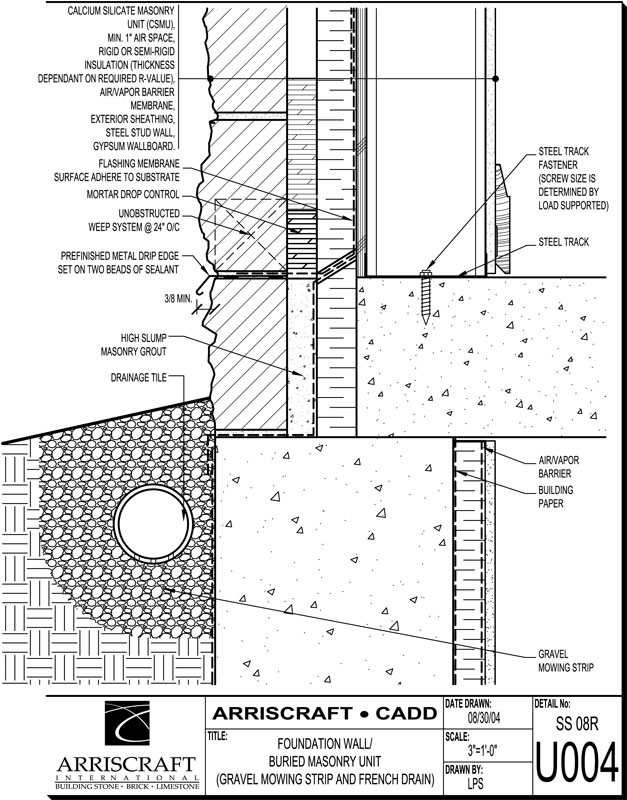 CALCIUM SILICATE MASONRY UNIT (CSMU), MIN. 1" AIR SPACE, RIGID OR SEMI-RIGID INSULATION (THICKNESS DEPENDANT ON REQUIRED R-VALUE), AIR/VAPOR BARRIER MEMBRANE, EXTERIOR SHEATHING, STEEL STUD WALL, GYPSUM WALLBOARD.

FLASHING MEMBRANE SURFACE ADHERE TO SUBSTRATE

MORTAR DROP CONTROL

UNOBSTRUCTED WEEP SYSTEM @ 24" O/C

PREFINISHED METAL DRIP EDGE SET ON TWO BEADS OF SEALANT

3/8 MIN.

HIGH SLUMP MASONRY GROUT

DRAINAGE TILE

STEEL TRACK FASTENER (SCREW SIZE IS DETERMINED BY LOAD SUPPORTED)

STEEL TRACK

AIR/VAPOR BARRIER

BUILDING PAPER

GRAVEL MOWING STRIP

ARRISCRAFT INTERNATIONAL BUILDING STONE · BRICK · LIMESTONE

ARRISCRAFT • CADD

TITLE:
FOUNDATION WALL/ BURIED MASONRY UNIT (GRAVEL MOWING STRIP AND FRENCH DRAIN)

DATE DRAWN:
08/30/04

SCALE:
3"=1'-0"

DRAWN BY:
LPS

DETAIL No:
SS 08R

U004