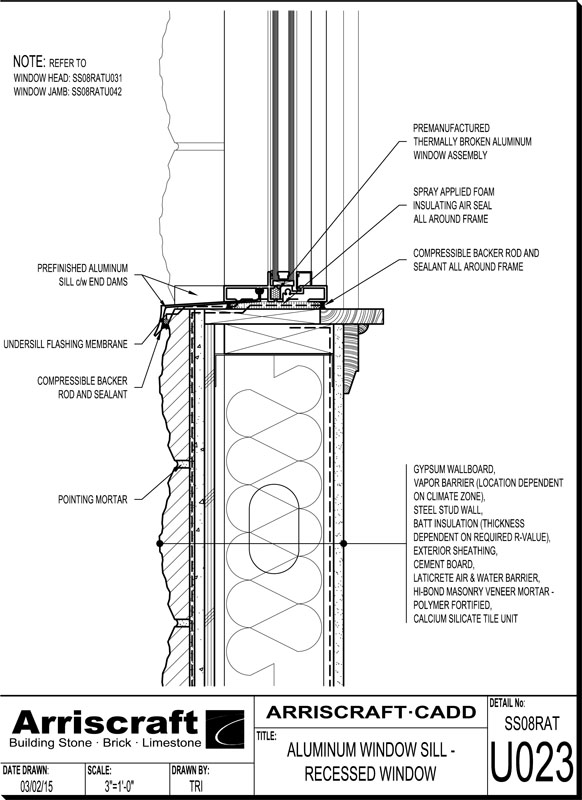 NOTE: REFER TO
WINDOW HEAD: SS08RATU031
WINDOW JAMB: SS08RATU042

PREMANUFACTURED THERMALLY BROKEN ALUMINUM WINDOW ASSEMBLY

SPRAY APPLIED FOAM INSULATING AIR SEAL ALL AROUND FRAME

COMPRESSIBLE BACKER ROD AND SEALANT ALL AROUND FRAME

PREFINISHED ALUMINUM SILL c/w END DAMS

UNDERSILL FLASHING MEMBRANE

COMPRESSIBLE BACKER ROD AND SEALANT

POINTING MORTAR

GYPSUM WALLBOARD,
VAPOR BARRIER (LOCATION DEPENDENT ON CLIMATE ZONE),
STEEL STUD WALL,
BATT INSULATION (THICKNESS DEPENDENT ON REQUIRED R-VALUE),
EXTERIOR SHEATHING,
CEMENT BOARD,
LATICRETE AIR & WATER BARRIER,
HI-BOND MASONRY VENEER MORTAR - POLYMER FORTIFIED,
CALCIUM SILICATE TILE UNIT

Arriscraft
Building Stone · Brick · Limestone

ARRISCRAFT·CADD

TITLE:
ALUMINUM WINDOW SILL - RECESSED WINDOW

DETAIL No:
SS08RAT
U023

DATE DRAWN:
03/02/15

SCALE:
3"=1'-0"

DRAWN BY:
TRI