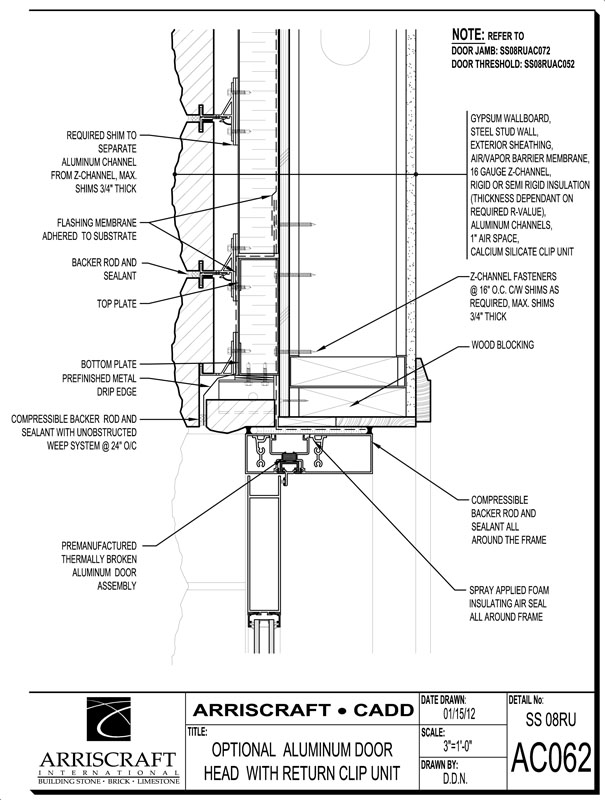 NOTE: REFER TO
DOOR JAMB: SS08RUAC072
DOOR THRESHOLD: SS08RUAC052

REQUIRED SHIM TO SEPARATE ALUMINUM CHANNEL FROM Z-CHANNEL, MAX. SHIMS 3/4" THICK

FLASHING MEMBRANE ADHERED TO SUBSTRATE

BACKER ROD AND SEALANT

TOP PLATE

BOTTOM PLATE

PREFINISHED METAL DRIP EDGE

COMPRESSIBLE BACKER ROD AND SEALANT WITH UNOBSTRUCTED WEEP SYSTEM @ 24" O/C

PREMANUFACTURED THERMALLY BROKEN ALUMINUM DOOR ASSEMBLY

GYPSUM WALLBOARD, STEEL STUD WALL, EXTERIOR SHEATHING, AIR/VAPOR BARRIER MEMBRANE, 16 GAUGE Z-CHANNEL, RIGID OR SEMI RIGID INSULATION (THICKNESS DEPENDANT ON REQUIRED R-VALUE), ALUMINUM CHANNELS, 1" AIR SPACE, CALCIUM SILICATE CLIP UNIT

Z-CHANNEL FASTENERS @ 16" O.C. C/W SHIMS AS REQUIRED, MAX. SHIMS 3/4" THICK

WOOD BLOCKING

COMPRESSIBLE BACKER ROD AND SEALANT ALL AROUND THE FRAME

SPRAY APPLIED FOAM INSULATING AIR SEAL ALL AROUND FRAME

ARRISCRAFT
INTERNATIONAL
BUILDING STONE · BRICK · LIMESTONE

ARRISCRAFT • CADD

TITLE:
OPTIONAL ALUMINUM DOOR HEAD WITH RETURN CLIP UNIT

DATE DRAWN:
01/15/12

SCALE:
3"=1'-0"

DRAWN BY:
D.D.N.

DETAIL No:
SS 08RU
AC062