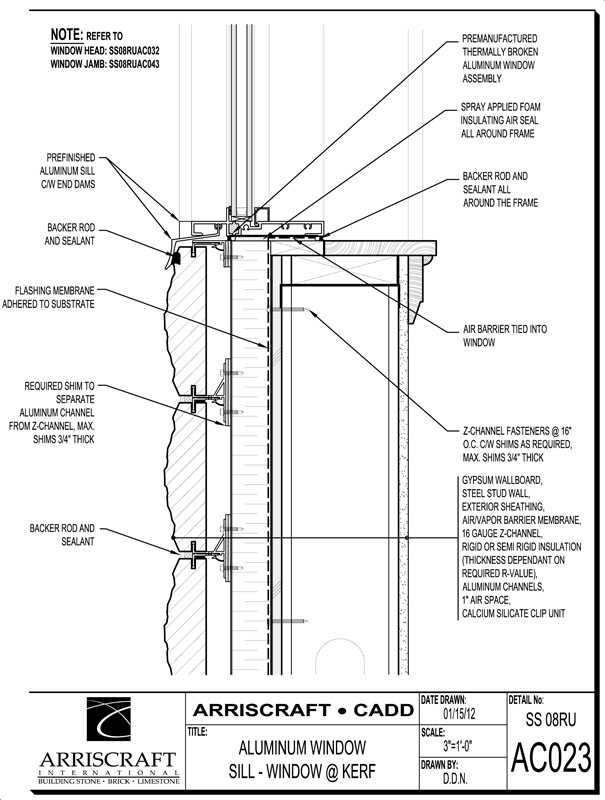 NOTE: REFER TO
WINDOW HEAD: SS08RUAC032
WINDOW JAMB: SS08RUAC043

PREFINISHED ALUMINUM SILL C/W END DAMS

BACKER ROD AND SEALANT

FLASHING MEMBRANE ADHERED TO SUBSTRATE

REQUIRED SHIM TO SEPARATE ALUMINUM CHANNEL FROM Z-CHANNEL, MAX. SHIMS 3/4" THICK

BACKER ROD AND SEALANT

PREMANUFACTURED THERMALLY BROKEN ALUMINUM WINDOW ASSEMBLY

SPRAY APPLIED FOAM INSULATING AIR SEAL ALL AROUND FRAME

BACKER ROD AND SEALANT ALL AROUND THE FRAME

AIR BARRIER TIED INTO WINDOW

Z-CHANNEL FASTENERS @ 16" O.C. C/W SHIMS AS REQUIRED, MAX. SHIMS 3/4" THICK

GYPSUM WALLBOARD,
STEEL STUD WALL,
EXTERIOR SHEATHING,
AIR/VAPOR BARRIER MEMBRANE,
16 GAUGE Z-CHANNEL,
RIGID OR SEMI RIGID INSULATION (THICKNESS DEPENDANT ON REQUIRED R-VALUE),
ALUMINUM CHANNELS,
1" AIR SPACE,
CALCIUM SILICATE CLIP UNIT

ARRISCRAFT
INTERNATIONAL
BUILDING STONE · BRICK · LIMESTONE

ARRISCRAFT • CADD

TITLE:
ALUMINUM WINDOW
SILL - WINDOW @ KERF

DATE DRAWN:
01/15/12

SCALE:
3"=1'-0"

DRAWN BY:
D.D.N.

DETAIL No:
SS 08RU
AC023