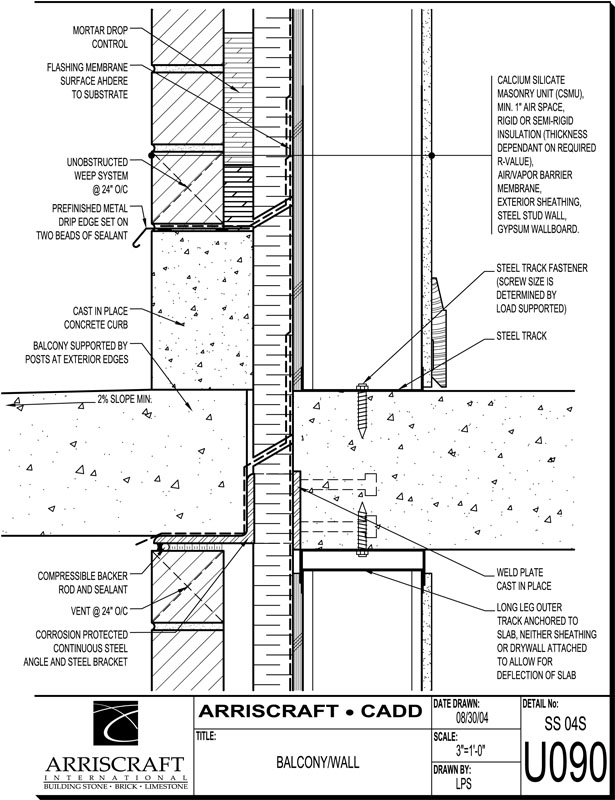 MORTAR DROP CONTROL

FLASHING MEMBRANE SURFACE AHDERE TO SUBSTRATE

UNOBSTRUCTED WEEP SYSTEM @ 24" O/C

PREFINISHED METAL DRIP EDGE SET ON TWO BEADS OF SEALANT

CAST IN PLACE CONCRETE CURB

BALCONY SUPPORTED BY POSTS AT EXTERIOR EDGES

2% SLOPE MIN.

COMPRESSIBLE BACKER ROD AND SEALANT

VENT @ 24" O/C

CORROSION PROTECTED CONTINUOUS STEEL ANGLE AND STEEL BRACKET

CALCIUM SILICATE MASONRY UNIT (CSMU), MIN. 1" AIR SPACE, RIGID OR SEMI-RIGID INSULATION (THICKNESS DEPENDANT ON REQUIRED R-VALUE), AIR/VAPOR BARRIER MEMBRANE, EXTERIOR SHEATHING, STEEL STUD WALL, GYPSUM WALLBOARD.

STEEL TRACK FASTENER (SCREW SIZE IS DETERMINED BY LOAD SUPPORTED)

STEEL TRACK

WELD PLATE CAST IN PLACE

LONG LEG OUTER TRACK ANCHORED TO SLAB, NEITHER SHEATHING OR DRYWALL ATTACHED TO ALLOW FOR DEFLECTION OF SLAB

ARRISCRAFT INTERNATIONAL BUILDING STONE • BRICK • LIMESTONE

ARRISCRAFT • CADD

TITLE: BALCONY/WALL

DATE DRAWN: 08/30/04

SCALE: 3"=1'-0"

DRAWN BY: LPS

DETAIL No: SS 04S

U090