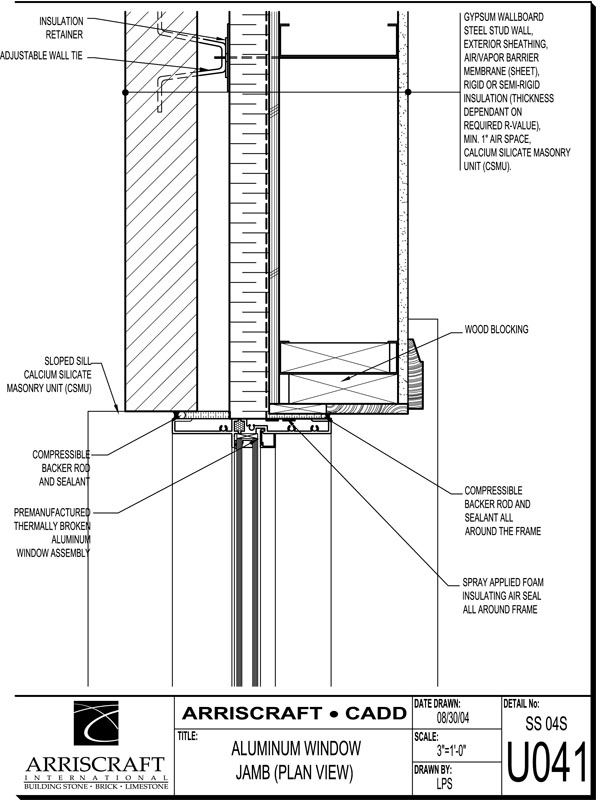 INSULATION RETAINER

ADJUSTABLE WALL TIE

GYPSUM WALLBOARD STEEL STUD WALL, EXTERIOR SHEATHING, AIR/VAPOR BARRIER MEMBRANE (SHEET), RIGID OR SEMI-RIGID INSULATION (THICKNESS DEPENDANT ON REQUIRED R-VALUE), MIN. 1" AIR SPACE, CALCIUM SILICATE MASONRY UNIT (CSMU).

WOOD BLOCKING

SLOPED SILL CALCIUM SILICATE MASONRY UNIT (CSMU)

COMPRESSIBLE BACKER ROD AND SEALANT

PREMANUFACTURED THERMALLY BROKEN ALUMINUM WINDOW ASSEMBLY

COMPRESSIBLE BACKER ROD AND SEALANT ALL AROUND THE FRAME

SPRAY APPLIED FOAM INSULATING AIR SEAL ALL AROUND FRAME

ARRISCRAFT INTERNATIONAL
BUILDING STONE · BRICK · LIMESTONE

ARRISCRAFT • CADD

TITLE:
ALUMINUM WINDOW JAMB (PLAN VIEW)

DATE DRAWN:
08/30/04

SCALE:
3"=1'-0"

DRAWN BY:
LPS

DETAIL No:
SS 04S
U041