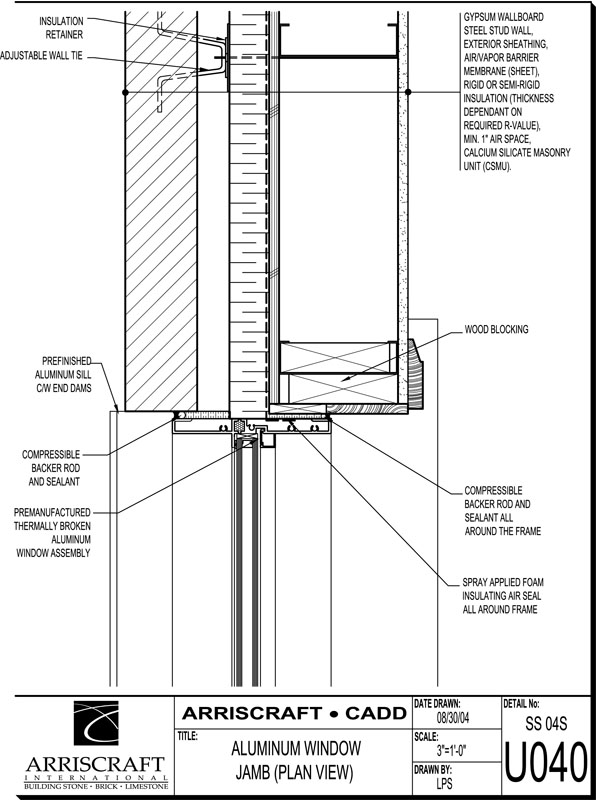 INSULATION RETAINER

ADJUSTABLE WALL TIE

GYPSUM WALLBOARD STEEL STUD WALL, EXTERIOR SHEATHING, AIR/VAPOR BARRIER MEMBRANE (SHEET), RIGID OR SEMI-RIGID INSULATION (THICKNESS DEPENDANT ON REQUIRED R-VALUE), MIN. 1" AIR SPACE, CALCIUM SILICATE MASONRY UNIT (CSMU).

WOOD BLOCKING

PREFINISHED ALUMINUM SILL C/W END DAMS

COMPRESSIBLE BACKER ROD AND SEALANT

PREMANUFACTURED THERMALLY BROKEN ALUMINUM WINDOW ASSEMBLY

COMPRESSIBLE BACKER ROD AND SEALANT ALL AROUND THE FRAME

SPRAY APPLIED FOAM INSULATING AIR SEAL ALL AROUND FRAME

ARRISCRAFT INTERNATIONAL
BUILDING STONE · BRICK · LIMESTONE

ARRISCRAFT • CADD

TITLE:
ALUMINUM WINDOW JAMB (PLAN VIEW)

DATE DRAWN:
08/30/04

SCALE:
3"=1'-0"

DRAWN BY:
LPS

DETAIL No:
SS 04S

U040