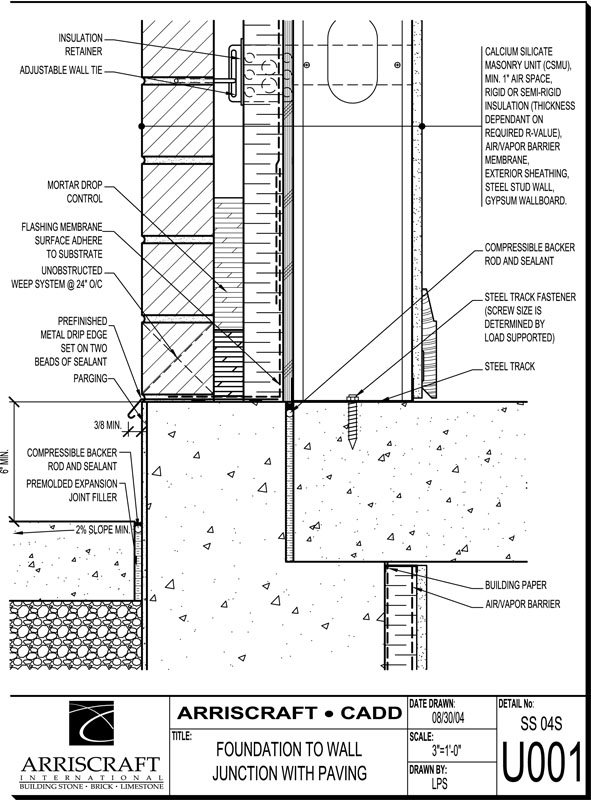 INSULATION RETAINER

ADJUSTABLE WALL TIE

MORTAR DROP CONTROL

FLASHING MEMBRANE SURFACE ADHERE TO SUBSTRATE

UNOBSTRUCTED WEEP SYSTEM @ 24" O/C

PREFINISHED METAL DRIP EDGE SET ON TWO BEADS OF SEALANT

PARGING

3/8 MIN.

6" MIN.

COMPRESSIBLE BACKER ROD AND SEALANT

PREMOLDED EXPANSION JOINT FILLER

2% SLOPE MIN.

CALCIUM SILICATE MASONRY UNIT (CSMU), MIN. 1" AIR SPACE, RIGID OR SEMI-RIGID INSULATION (THICKNESS DEPENDANT ON REQUIRED R-VALUE), AIR/VAPOR BARRIER MEMBRANE, EXTERIOR SHEATHING, STEEL STUD WALL, GYPSUM WALLBOARD.

COMPRESSIBLE BACKER ROD AND SEALANT

STEEL TRACK FASTENER (SCREW SIZE IS DETERMINED BY LOAD SUPPORTED)

STEEL TRACK

BUILDING PAPER

AIR/VAPOR BARRIER

ARRISCRAFT INTERNATIONAL
BUILDING STONE · BRICK · LIMESTONE

ARRISCRAFT • CADD

TITLE:
FOUNDATION TO WALL JUNCTION WITH PAVING

DATE DRAWN:
08/30/04

SCALE:
3"=1'-0"

DRAWN BY:
LPS

DETAIL No:
SS 04S
U001