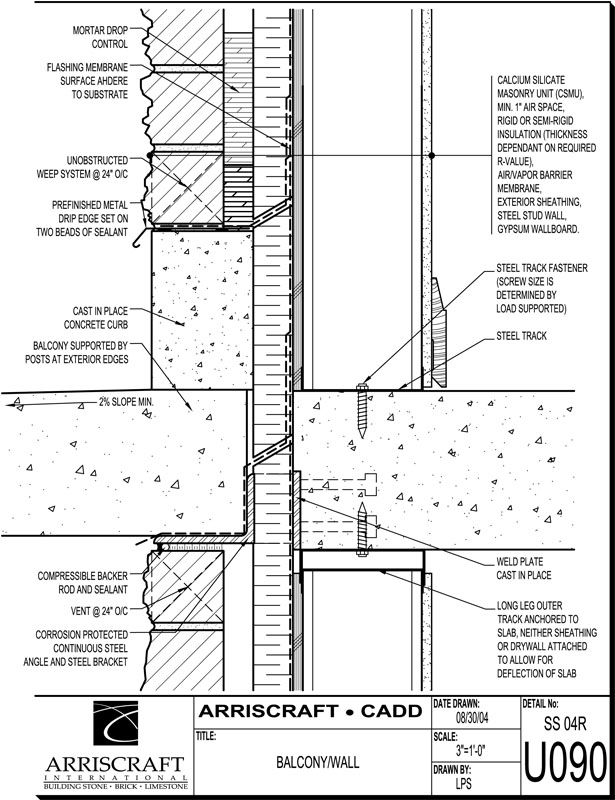 MORTAR DROP CONTROL

FLASHING MEMBRANE SURFACE AHDERE TO SUBSTRATE

UNOBSTRUCTED WEEP SYSTEM @ 24" O/C

PREFINISHED METAL DRIP EDGE SET ON TWO BEADS OF SEALANT

CAST IN PLACE CONCRETE CURB

BALCONY SUPPORTED BY POSTS AT EXTERIOR EDGES

2% SLOPE MIN.

COMPRESSIBLE BACKER ROD AND SEALANT

VENT @ 24" O/C

CORROSION PROTECTED CONTINUOUS STEEL ANGLE AND STEEL BRACKET

CALCIUM SILICATE MASONRY UNIT (CSMU), MIN. 1" AIR SPACE, RIGID OR SEMI-RIGID INSULATION (THICKNESS DEPENDANT ON REQUIRED R-VALUE), AIR/VAPOR BARRIER MEMBRANE, EXTERIOR SHEATHING, STEEL STUD WALL, GYPSUM WALLBOARD.

STEEL TRACK FASTENER (SCREW SIZE IS DETERMINED BY LOAD SUPPORTED)

STEEL TRACK

WELD PLATE CAST IN PLACE

LONG LEG OUTER TRACK ANCHORED TO SLAB, NEITHER SHEATHING OR DRYWALL ATTACHED TO ALLOW FOR DEFLECTION OF SLAB

ARRISCRAFT INTERNATIONAL BUILDING STONE • BRICK • LIMESTONE

ARRISCRAFT • CADD

TITLE:
BALCONY/WALL

DATE DRAWN:
08/30/04

SCALE:
3"=1'-0"

DRAWN BY:
LPS

DETAIL No:
SS 04R
U090