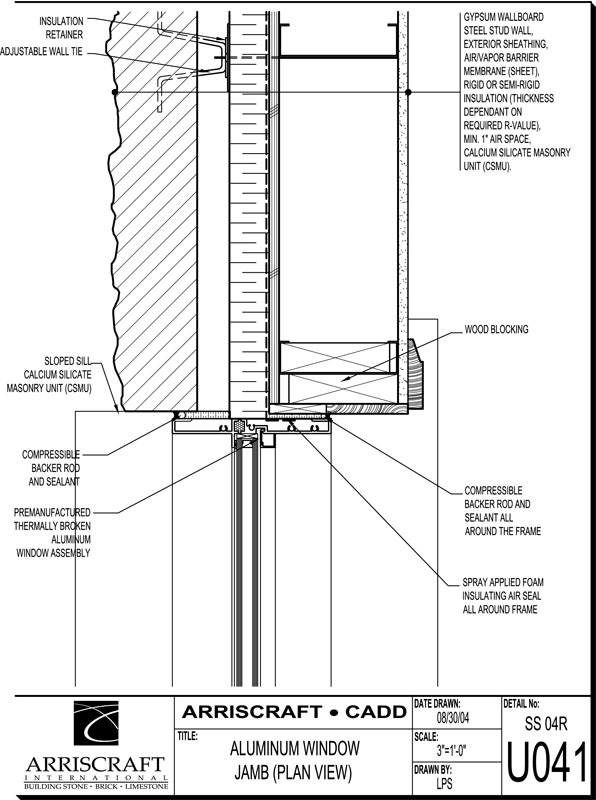 INSULATION RETAINER

ADJUSTABLE WALL TIE

GYPSUM WALLBOARD STEEL STUD WALL, EXTERIOR SHEATHING, AIR/VAPOR BARRIER MEMBRANE (SHEET), RIGID OR SEMI-RIGID INSULATION (THICKNESS DEPENDANT ON REQUIRED R-VALUE), MIN. 1" AIR SPACE, CALCIUM SILICATE MASONRY UNIT (CSMU).

WOOD BLOCKING

SLOPED SILL CALCIUM SILICATE MASONRY UNIT (CSMU)

COMPRESSIBLE BACKER ROD AND SEALANT

PREMANUFACTURED THERMALLY BROKEN ALUMINUM WINDOW ASSEMBLY

COMPRESSIBLE BACKER ROD AND SEALANT ALL AROUND THE FRAME

SPRAY APPLIED FOAM INSULATING AIR SEAL ALL AROUND FRAME

ARRISCRAFT INTERNATIONAL
BUILDING STONE · BRICK · LIMESTONE

ARRISCRAFT • CADD

TITLE:
ALUMINUM WINDOW JAMB (PLAN VIEW)

DATE DRAWN:
08/30/04

SCALE:
3"=1'-0"

DRAWN BY:
LPS

DETAIL No:
SS 04R
U041