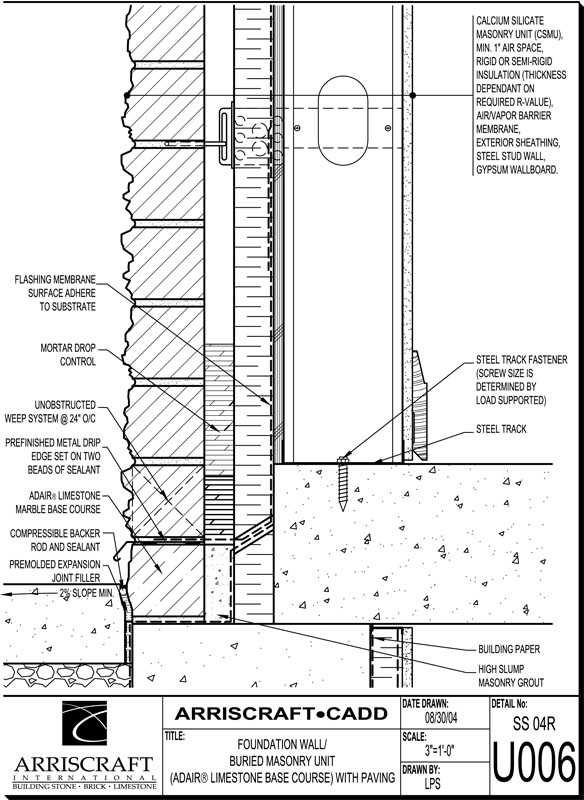 CALCIUM SILICATE MASONRY UNIT (CSMU), MIN. 1" AIR SPACE, RIGID OR SEMI-RIGID INSULATION (THICKNESS DEPENDANT ON REQUIRED R-VALUE), AIR/VAPOR BARRIER MEMBRANE, EXTERIOR SHEATHING, STEEL STUD WALL, GYPSUM WALLBOARD.

FLASHING MEMBRANE SURFACE ADHERE TO SUBSTRATE

MORTAR DROP CONTROL

UNOBSTRUCTED WEEP SYSTEM @ 24" O/C

PREFINISHED METAL DRIP EDGE SET ON TWO BEADS OF SEALANT

ADAIR® LIMESTONE MARBLE BASE COURSE

COMPRESSIBLE BACKER ROD AND SEALANT

PREMOLDED EXPANSION JOINT FILLER

2% SLOPE MIN.

STEEL TRACK FASTENER (SCREW SIZE IS DETERMINED BY LOAD SUPPORTED)

STEEL TRACK

BUILDING PAPER

HIGH SLUMP MASONRY GROUT

ARRISCRAFT INTERNATIONAL BUILDING STONE · BRICK · LIMESTONE

ARRISCRAFT•CADD

TITLE:
FOUNDATION WALL/ BURIED MASONRY UNIT (ADAIR® LIMESTONE BASE COURSE) WITH PAVING

DATE DRAWN:
08/30/04

SCALE:
3"=1'-0"

DRAWN BY:
LPS

DETAIL No:
SS 04R

U006