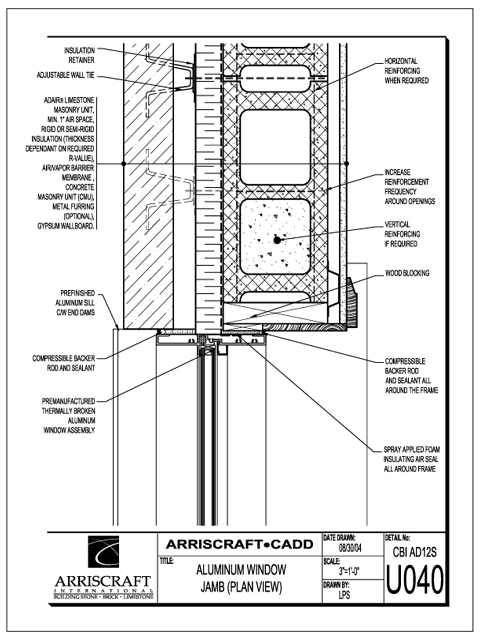 INSULATION RETAINER

ADJUSTABLE WALL TIE

ADAIR® LIMESTONE MASONRY UNIT, MIN. 1" AIR SPACE, RIGID OR SEMI-RIGID INSULATION (THICKNESS DEPENDANT ON REQUIRED R-VALUE), AIR/VAPOR BARRIER MEMBRANE , CONCRETE MASONRY UNIT (CMU), METAL FURRING (OPTIONAL), GYPSUM WALLBOARD.

PREFINISHED ALUMINUM SILL C/W END DAMS

COMPRESSIBLE BACKER ROD AND SEALANT

PREMANUFACTURED THERMALLY BROKEN ALUMINUM WINDOW ASSEMBLY

HORIZONTAL REINFORCING WHEN REQUIRED

INCREASE REINFORCEMENT FREQUENCY AROUND OPENINGS

VERTICAL REINFORCING IF REQUIRED

WOOD BLOCKING

COMPRESSIBLE BACKER ROD AND SEALANT ALL AROUND THE FRAME

SPRAY APPLIED FOAM INSULATING AIR SEAL ALL AROUND FRAME

ARRISCRAFT INTERNATIONAL BUILDING STONE · BRICK · LIMESTONE

ARRISCRAFT•CADD

TITLE:
ALUMINUM WINDOW JAMB (PLAN VIEW)

DATE DRAWN:
08/30/04

SCALE:
3"=1'-0"

DRAWN BY:
LPS

DETAIL No:
CBI AD12S
U040