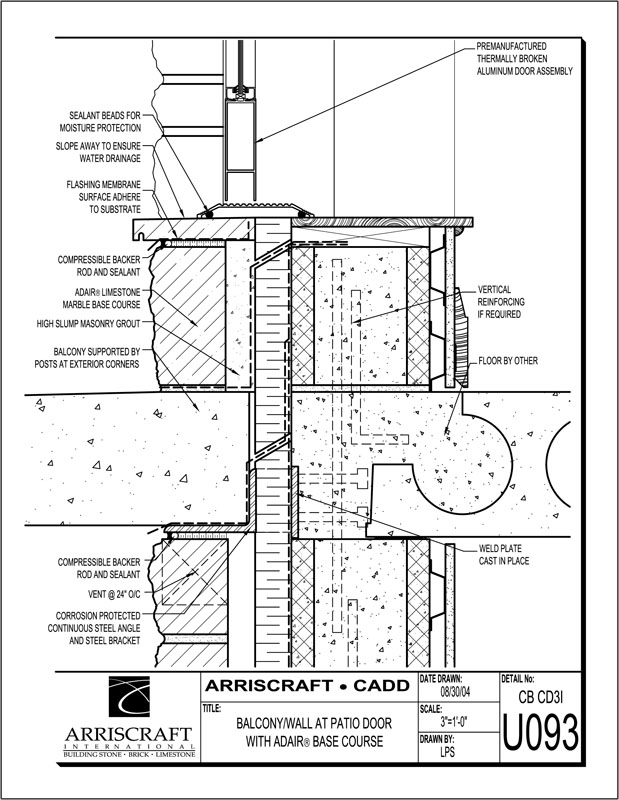 PREMANUFACTURED THERMALLY BROKEN ALUMINUM DOOR ASSEMBLY

SEALANT BEADS FOR MOISTURE PROTECTION

SLOPE AWAY TO ENSURE WATER DRAINAGE

FLASHING MEMBRANE SURFACE ADHERE TO SUBSTRATE

COMPRESSIBLE BACKER ROD AND SEALANT

ADAIR® LIMESTONE MARBLE BASE COURSE

HIGH SLUMP MASONRY GROUT

BALCONY SUPPORTED BY POSTS AT EXTERIOR CORNERS

VERTICAL REINFORCING IF REQUIRED

FLOOR BY OTHER

WELD PLATE CAST IN PLACE

COMPRESSIBLE BACKER ROD AND SEALANT

VENT @ 24" O/C

CORROSION PROTECTED CONTINUOUS STEEL ANGLE AND STEEL BRACKET

ARRISCRAFT INTERNATIONAL
BUILDING STONE · BRICK · LIMESTONE

ARRISCRAFT • CADD

TITLE:
BALCONY/WALL AT PATIO DOOR WITH ADAIR® BASE COURSE

DATE DRAWN:
08/30/04

SCALE:
3"=1'-0"

DRAWN BY:
LPS

DETAIL No:
CB CD3I
U093