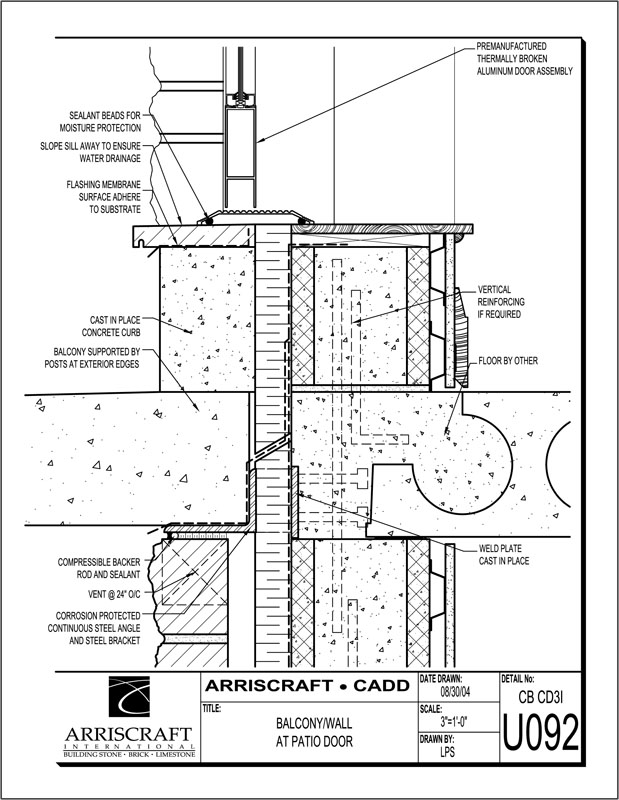 PREMANUFACTURED THERMALLY BROKEN ALUMINUM DOOR ASSEMBLY

SEALANT BEADS FOR MOISTURE PROTECTION

SLOPE SILL AWAY TO ENSURE WATER DRAINAGE

FLASHING MEMBRANE SURFACE ADHERE TO SUBSTRATE

VERTICAL REINFORCING IF REQUIRED

CAST IN PLACE CONCRETE CURB

BALCONY SUPPORTED BY POSTS AT EXTERIOR EDGES

FLOOR BY OTHER

WELD PLATE CAST IN PLACE

COMPRESSIBLE BACKER ROD AND SEALANT

VENT @ 24" O/C

CORROSION PROTECTED CONTINUOUS STEEL ANGLE AND STEEL BRACKET

ARRISCRAFT INTERNATIONAL
BUILDING STONE · BRICK · LIMESTONE

ARRISCRAFT • CADD

TITLE:
BALCONY/WALL AT PATIO DOOR

DATE DRAWN:
08/30/04

SCALE:
3"=1'-0"

DRAWN BY:
LPS

DETAIL No:
CB CD3I
U092