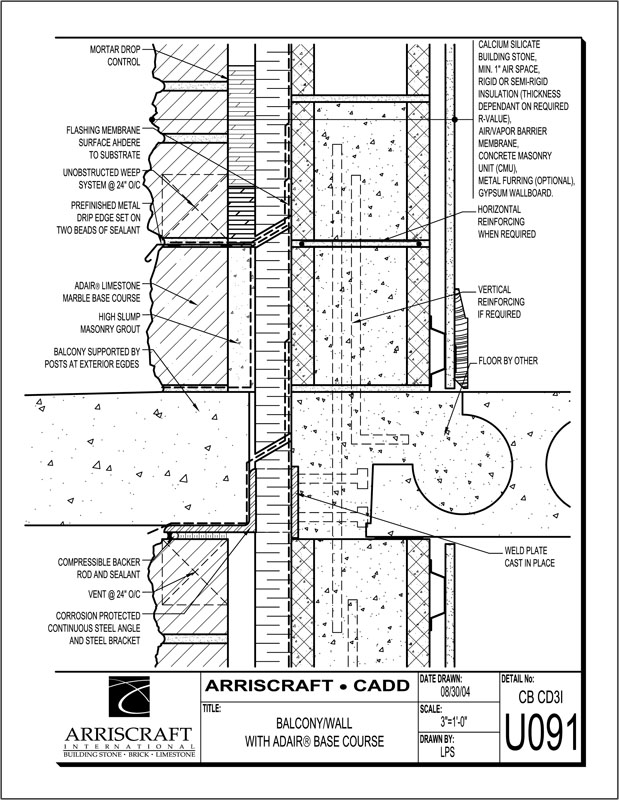 MORTAR DROP CONTROL

FLASHING MEMBRANE SURFACE AHDERE TO SUBSTRATE

UNOBSTRUCTED WEEP SYSTEM @ 24" O/C

PREFINISHED METAL DRIP EDGE SET ON TWO BEADS OF SEALANT

ADAIR® LIMESTONE MARBLE BASE COURSE

HIGH SLUMP MASONRY GROUT

BALCONY SUPPORTED BY POSTS AT EXTERIOR EGDES

COMPRESSIBLE BACKER ROD AND SEALANT

VENT @ 24" O/C

CORROSION PROTECTED CONTINUOUS STEEL ANGLE AND STEEL BRACKET

CALCIUM SILICATE BUILDING STONE, MIN. 1" AIR SPACE, RIGID OR SEMI-RIGID INSULATION (THICKNESS DEPENDANT ON REQUIRED R-VALUE), AIR/VAPOR BARRIER MEMBRANE, CONCRETE MASONRY UNIT (CMU), METAL FURRING (OPTIONAL), GYPSUM WALLBOARD.

HORIZONTAL REINFORCING WHEN REQUIRED

VERTICAL REINFORCING IF REQUIRED

FLOOR BY OTHER

WELD PLATE CAST IN PLACE

ARRISCRAFT INTERNATIONAL BUILDING STONE · BRICK · LIMESTONE

ARRISCRAFT • CADD

TITLE:
BALCONY/WALL WITH ADAIR® BASE COURSE

DATE DRAWN:
08/30/04

SCALE:
3"=1'-0"

DRAWN BY:
LPS

DETAIL No:
CB CD3I
U091