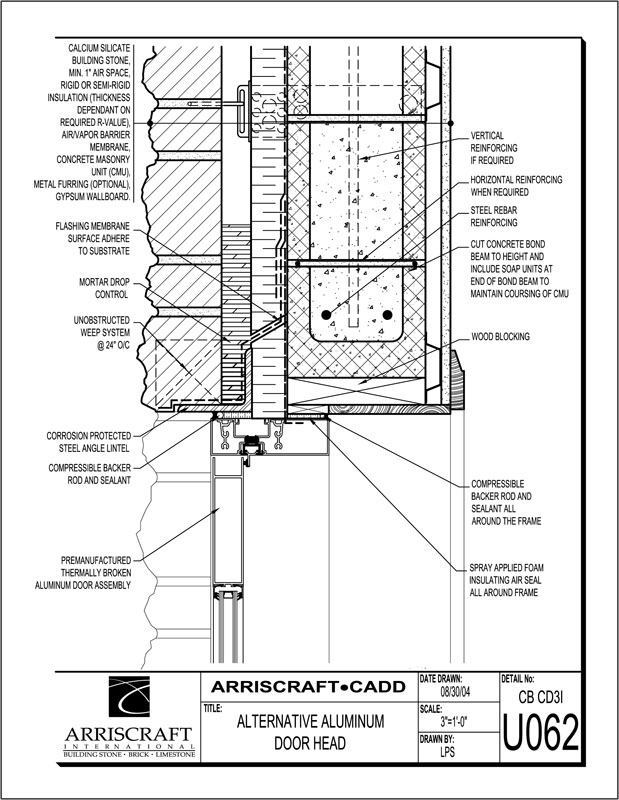 CALCIUM SILICATE BUILDING STONE, MIN. 1" AIR SPACE, RIGID OR SEMI-RIGID INSULATION (THICKNESS DEPENDANT ON REQUIRED R-VALUE), AIR/VAPOR BARRIER MEMBRANE, CONCRETE MASONRY UNIT (CMU), METAL FURRING (OPTIONAL), GYPSUM WALLBOARD.

FLASHING MEMBRANE SURFACE ADHERE TO SUBSTRATE

MORTAR DROP CONTROL

UNOBSTRUCTED WEEP SYSTEM @ 24" O/C

CORROSION PROTECTED STEEL ANGLE LINTEL

COMPRESSIBLE BACKER ROD AND SEALANT

PREMANUFACTURED THERMALLY BROKEN ALUMINUM DOOR ASSEMBLY

VERTICAL REINFORCING IF REQUIRED

HORIZONTAL REINFORCING WHEN REQUIRED

STEEL REBAR REINFORCING

CUT CONCRETE BOND BEAM TO HEIGHT AND INCLUDE SOAP UNITS AT END OF BOND BEAM TO MAINTAIN COURSING OF CMU

WOOD BLOCKING

COMPRESSIBLE BACKER ROD AND SEALANT ALL AROUND THE FRAME

SPRAY APPLIED FOAM INSULATING AIR SEAL ALL AROUND FRAME

ARRISCRAFT INTERNATIONAL BUILDING STONE · BRICK · LIMESTONE

ARRISCRAFT•CADD

TITLE: ALTERNATIVE ALUMINUM DOOR HEAD

DATE DRAWN: 08/30/04

SCALE: 3"=1'-0"

DRAWN BY: LPS

DETAIL No: CB CD3I

U062