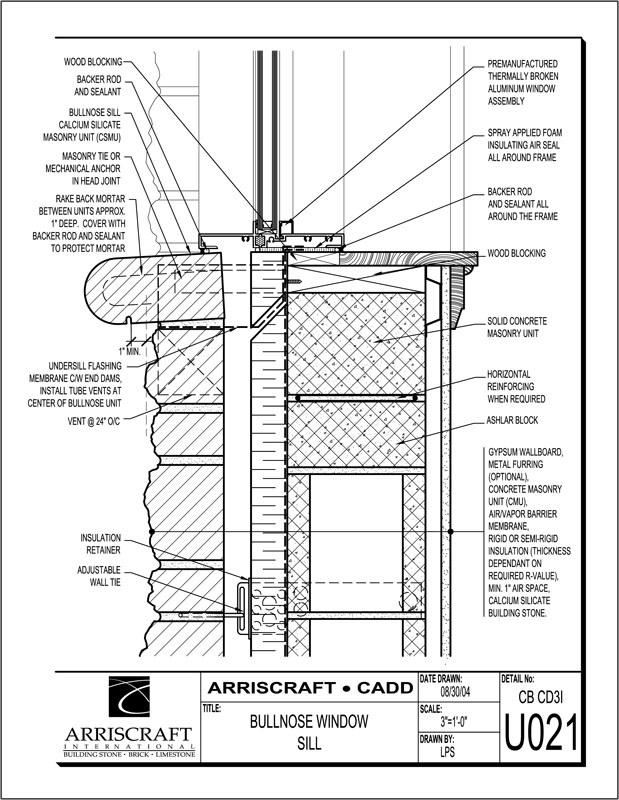 WOOD BLOCKING

BACKER ROD AND SEALANT

BULLNOSE SILL CALCIUM SILICATE MASONRY UNIT (CSMU)

MASONRY TIE OR MECHANICAL ANCHOR IN HEAD JOINT

RAKE BACK MORTAR BETWEEN UNITS APPROX. 1" DEEP. COVER WITH BACKER ROD AND SEALANT TO PROTECT MORTAR

1" MIN.

UNDERSILL FLASHING MEMBRANE C/W END DAMS, INSTALL TUBE VENTS AT CENTER OF BULLNOSE UNIT

VENT @ 24" O/C

INSULATION RETAINER

ADJUSTABLE WALL TIE

PREMANUFACTURED THERMALLY BROKEN ALUMINUM WINDOW ASSEMBLY

SPRAY APPLIED FOAM INSULATING AIR SEAL ALL AROUND FRAME

BACKER ROD AND SEALANT ALL AROUND THE FRAME

WOOD BLOCKING

SOLID CONCRETE MASONRY UNIT

HORIZONTAL REINFORCING WHEN REQUIRED

ASHLAR BLOCK

GYPSUM WALLBOARD, METAL FURRING (OPTIONAL), CONCRETE MASONRY UNIT (CMU), AIR/VAPOR BARRIER MEMBRANE, RIGID OR SEMI-RIGID INSULATION (THICKNESS DEPENDANT ON REQUIRED R-VALUE), MIN. 1" AIR SPACE, CALCIUM SILICATE BUILDING STONE.

ARRISCRAFT INTERNATIONAL BUILDING STONE · BRICK · LIMESTONE

ARRISCRAFT • CADD

TITLE: BULLNOSE WINDOW SILL

DATE DRAWN: 08/30/04

SCALE: 3"=1'-0"

DRAWN BY: LPS

DETAIL No: CB CD3I U021