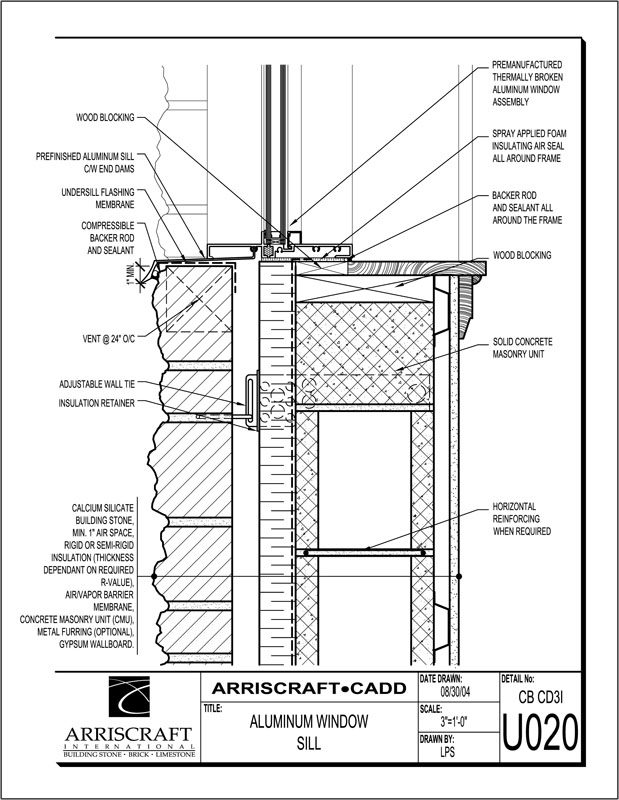 WOOD BLOCKING

PREFINISHED ALUMINUM SILL C/W END DAMS

UNDERSILL FLASHING MEMBRANE

COMPRESSIBLE BACKER ROD AND SEALANT

1" MIN

VENT @ 24" O/C

ADJUSTABLE WALL TIE

INSULATION RETAINER

CALCIUM SILICATE BUILDING STONE, MIN. 1" AIR SPACE, RIGID OR SEMI-RIGID INSULATION (THICKNESS DEPENDANT ON REQUIRED R-VALUE), AIR/VAPOR BARRIER MEMBRANE, CONCRETE MASONRY UNIT (CMU), METAL FURRING (OPTIONAL), GYPSUM WALLBOARD.

PREMANUFACTURED THERMALLY BROKEN ALUMINUM WINDOW ASSEMBLY

SPRAY APPLIED FOAM INSULATING AIR SEAL ALL AROUND FRAME

BACKER ROD AND SEALANT ALL AROUND THE FRAME

WOOD BLOCKING

SOLID CONCRETE MASONRY UNIT

HORIZONTAL REINFORCING WHEN REQUIRED

ARRISCRAFT INTERNATIONAL BUILDING STONE · BRICK · LIMESTONE

ARRISCRAFT•CADD

TITLE:
ALUMINUM WINDOW SILL

DATE DRAWN:
08/30/04

SCALE:
3"=1'-0"

DRAWN BY:
LPS

DETAIL No:
CB CD3I
U020