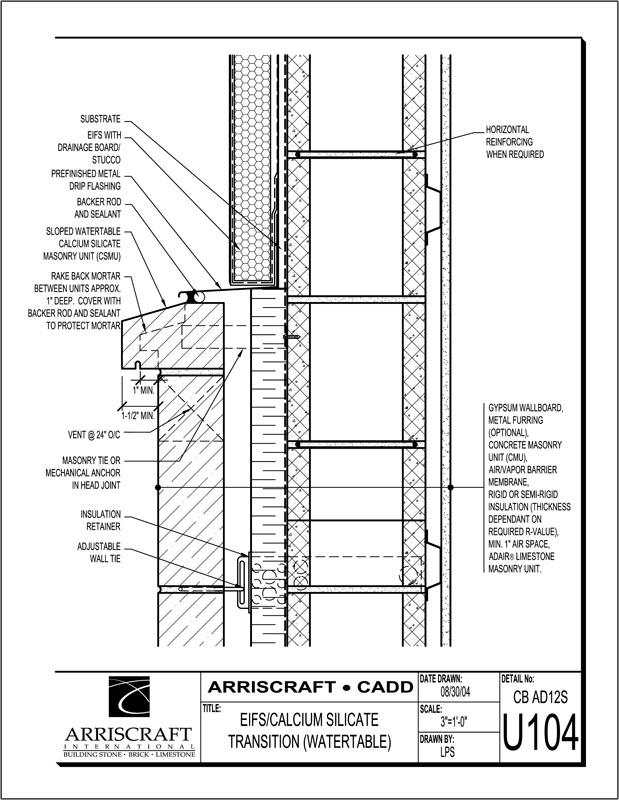 SUBSTRATE

EIFS WITH DRAINAGE BOARD/ STUCCO

PREFINISHED METAL DRIP FLASHING

BACKER ROD AND SEALANT

SLOPED WATERTABLE CALCIUM SILICATE MASONRY UNIT (CSMU)

RAKE BACK MORTAR BETWEEN UNITS APPROX. 1" DEEP. COVER WITH BACKER ROD AND SEALANT TO PROTECT MORTAR

1" MIN.

1-1/2" MIN.

VENT @ 24" O/C

MASONRY TIE OR MECHANICAL ANCHOR IN HEAD JOINT

INSULATION RETAINER

ADJUSTABLE WALL TIE

HORIZONTAL REINFORCING WHEN REQUIRED

GYPSUM WALLBOARD, METAL FURRING (OPTIONAL), CONCRETE MASONRY UNIT (CMU), AIR/VAPOR BARRIER MEMBRANE, RIGID OR SEMI-RIGID INSULATION (THICKNESS DEPENDANT ON REQUIRED R-VALUE), MIN. 1" AIR SPACE, ADAIR® LIMESTONE MASONRY UNIT.

ARRISCRAFT INTERNATIONAL BUILDING STONE · BRICK · LIMESTONE

ARRISCRAFT • CADD

TITLE: EIFS/CALCIUM SILICATE TRANSITION (WATERTABLE)

DATE DRAWN: 08/30/04

SCALE: 3"=1'-0"

DRAWN BY: LPS

DETAIL No: CB AD12S

U104