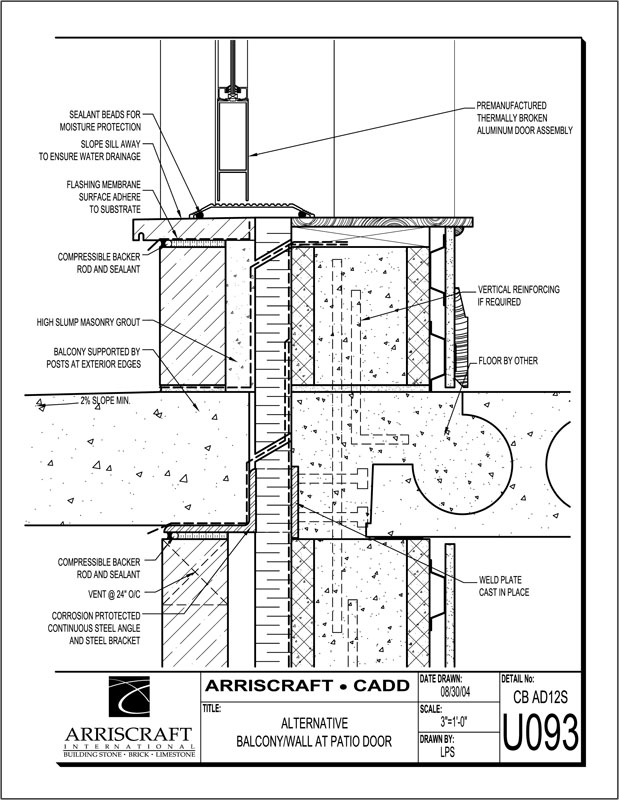 SEALANT BEADS FOR MOISTURE PROTECTION

SLOPE SILL AWAY TO ENSURE WATER DRAINAGE

FLASHING MEMBRANE SURFACE ADHERE TO SUBSTRATE

COMPRESSIBLE BACKER ROD AND SEALANT

HIGH SLUMP MASONRY GROUT

BALCONY SUPPORTED BY POSTS AT EXTERIOR EDGES

2% SLOPE MIN.

COMPRESSIBLE BACKER ROD AND SEALANT

VENT @ 24" O/C

CORROSION PRTOTECTED CONTINUOUS STEEL ANGLE AND STEEL BRACKET

PREMANUFACTURED THERMALLY BROKEN ALUMINUM DOOR ASSEMBLY

VERTICAL REINFORCING IF REQUIRED

FLOOR BY OTHER

WELD PLATE CAST IN PLACE

ARRISCRAFT INTERNATIONAL
BUILDING STONE · BRICK · LIMESTONE

ARRISCRAFT • CADD

TITLE:
ALTERNATIVE
BALCONY/WALL AT PATIO DOOR

DATE DRAWN:
08/30/04

SCALE:
3"=1'-0"

DRAWN BY:
LPS

DETAIL No:
CB AD12S
U093