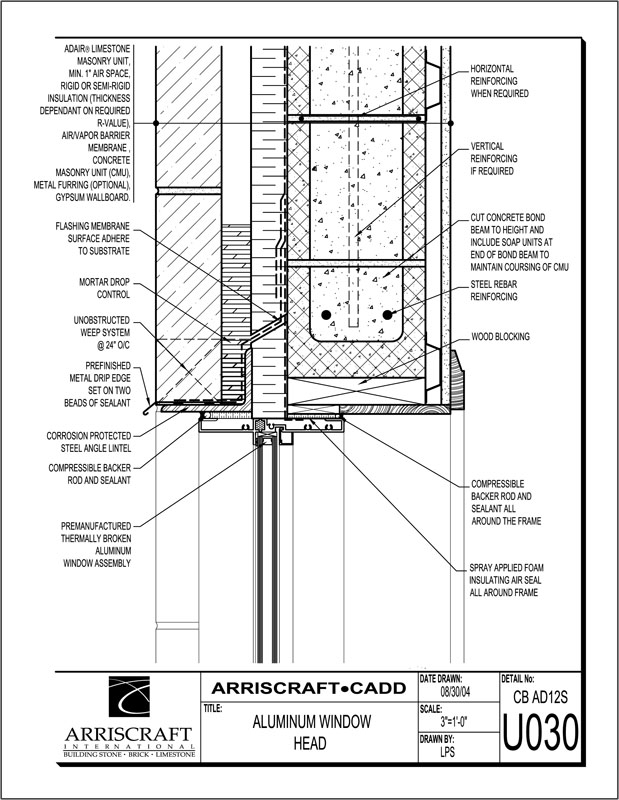 ADAIR® LIMESTONE MASONRY UNIT, MIN. 1" AIR SPACE, RIGID OR SEMI-RIGID INSULATION (THICKNESS DEPENDANT ON REQUIRED R-VALUE), AIR/VAPOR BARRIER MEMBRANE , CONCRETE MASONRY UNIT (CMU), METAL FURRING (OPTIONAL), GYPSUM WALLBOARD.

FLASHING MEMBRANE SURFACE ADHERE TO SUBSTRATE

MORTAR DROP CONTROL

UNOBSTRUCTED WEEP SYSTEM @ 24" O/C

PREFINISHED METAL DRIP EDGE SET ON TWO BEADS OF SEALANT

CORROSION PROTECTED STEEL ANGLE LINTEL

COMPRESSIBLE BACKER ROD AND SEALANT

PREMANUFACTURED THERMALLY BROKEN ALUMINUM WINDOW ASSEMBLY

HORIZONTAL REINFORCING WHEN REQUIRED

VERTICAL REINFORCING IF REQUIRED

CUT CONCRETE BOND BEAM TO HEIGHT AND INCLUDE SOAP UNITS AT END OF BOND BEAM TO MAINTAIN COURSING OF CMU

STEEL REBAR REINFORCING

WOOD BLOCKING

COMPRESSIBLE BACKER ROD AND SEALANT ALL AROUND THE FRAME

SPRAY APPLIED FOAM INSULATING AIR SEAL ALL AROUND FRAME

ARRISCRAFT INTERNATIONAL BUILDING STONE · BRICK · LIMESTONE

ARRISCRAFT•CADD

TITLE:
ALUMINUM WINDOW HEAD

DATE DRAWN:
08/30/04

SCALE:
3"=1'-0"

DRAWN BY:
LPS

DETAIL No:
CB AD12S
U030