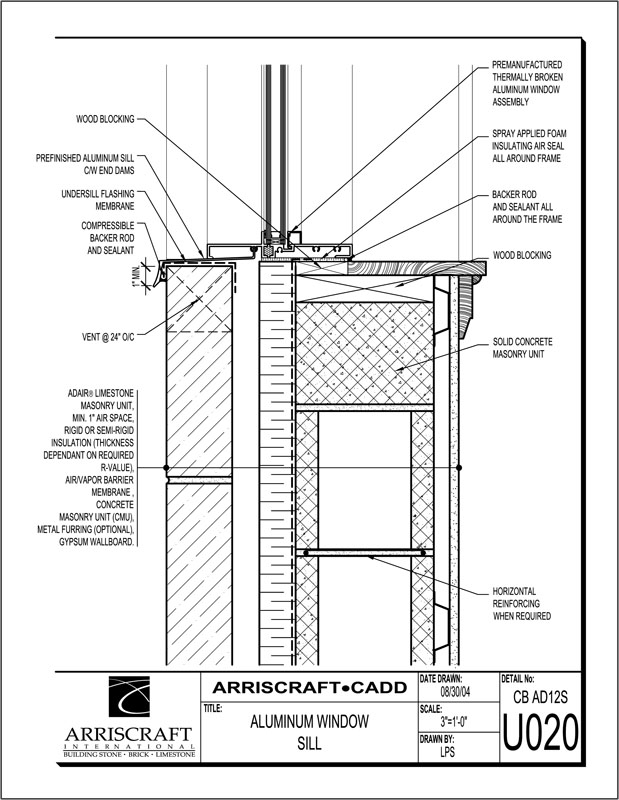 WOOD BLOCKING

PREFINISHED ALUMINUM SILL C/W END DAMS

UNDERSILL FLASHING MEMBRANE

COMPRESSIBLE BACKER ROD AND SEALANT

1" MIN.

VENT @ 24" O/C

ADAIR® LIMESTONE MASONRY UNIT, MIN. 1" AIR SPACE, RIGID OR SEMI-RIGID INSULATION (THICKNESS DEPENDANT ON REQUIRED R-VALUE), AIR/VAPOR BARRIER MEMBRANE , CONCRETE MASONRY UNIT (CMU), METAL FURRING (OPTIONAL), GYPSUM WALLBOARD.

PREMANUFACTURED THERMALLY BROKEN ALUMINUM WINDOW ASSEMBLY

SPRAY APPLIED FOAM INSULATING AIR SEAL ALL AROUND FRAME

BACKER ROD AND SEALANT ALL AROUND THE FRAME

WOOD BLOCKING

SOLID CONCRETE MASONRY UNIT

HORIZONTAL REINFORCING WHEN REQUIRED

ARRISCRAFT INTERNATIONAL BUILDING STONE · BRICK · LIMESTONE

ARRISCRAFT•CADD

TITLE:
ALUMINUM WINDOW SILL

DATE DRAWN:
08/30/04

SCALE:
3"=1'-0"

DRAWN BY:
LPS

DETAIL No:
CB AD12S
U020